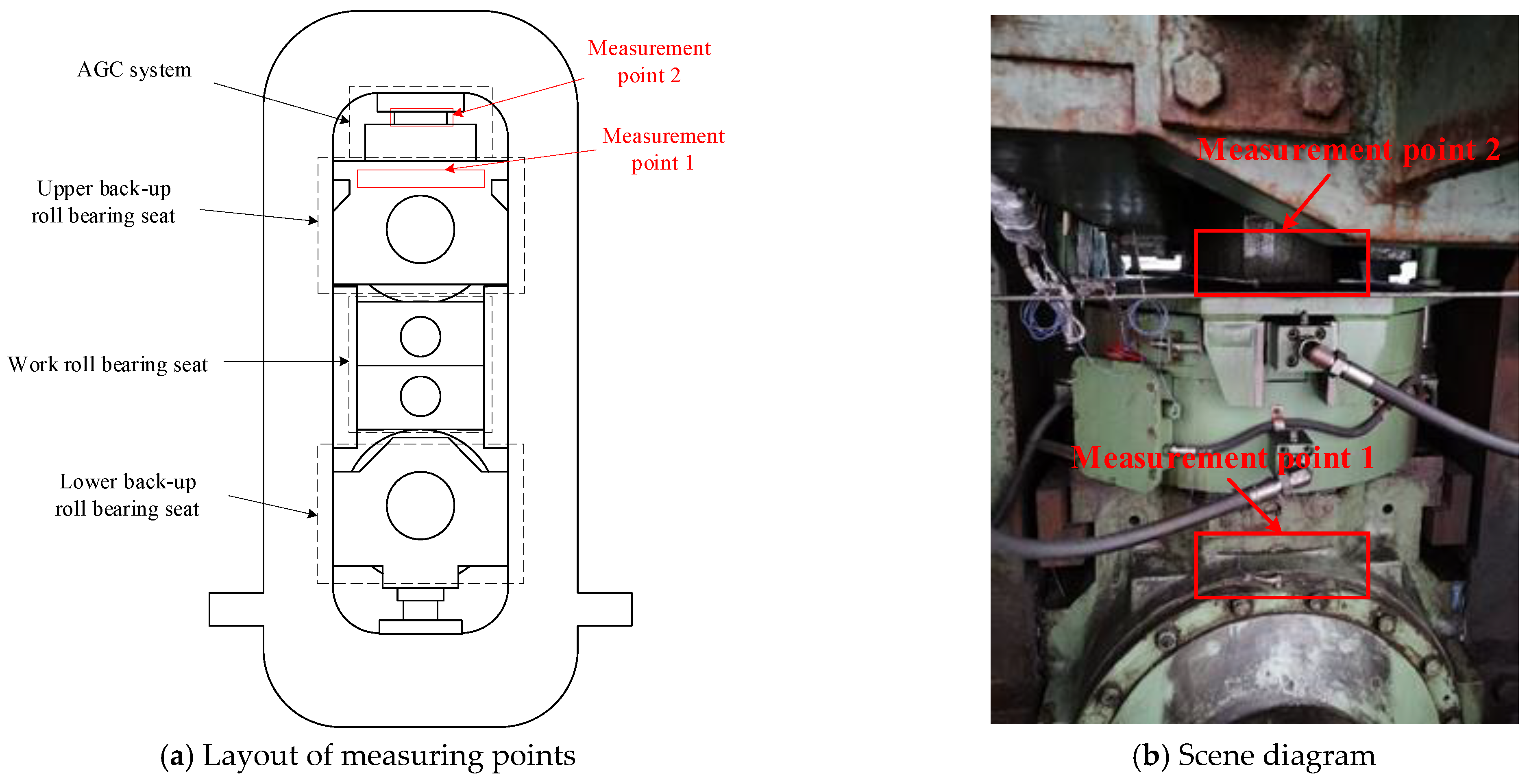 AGC system

Measurement point 2

Measurement point 1

Upper back-up roll bearing seat

Work roll bearing seat

Lower back-up roll bearing seat

(a) Layout of measuring points

Measurement point 2

Measurement point 1

(b) Scene diagram