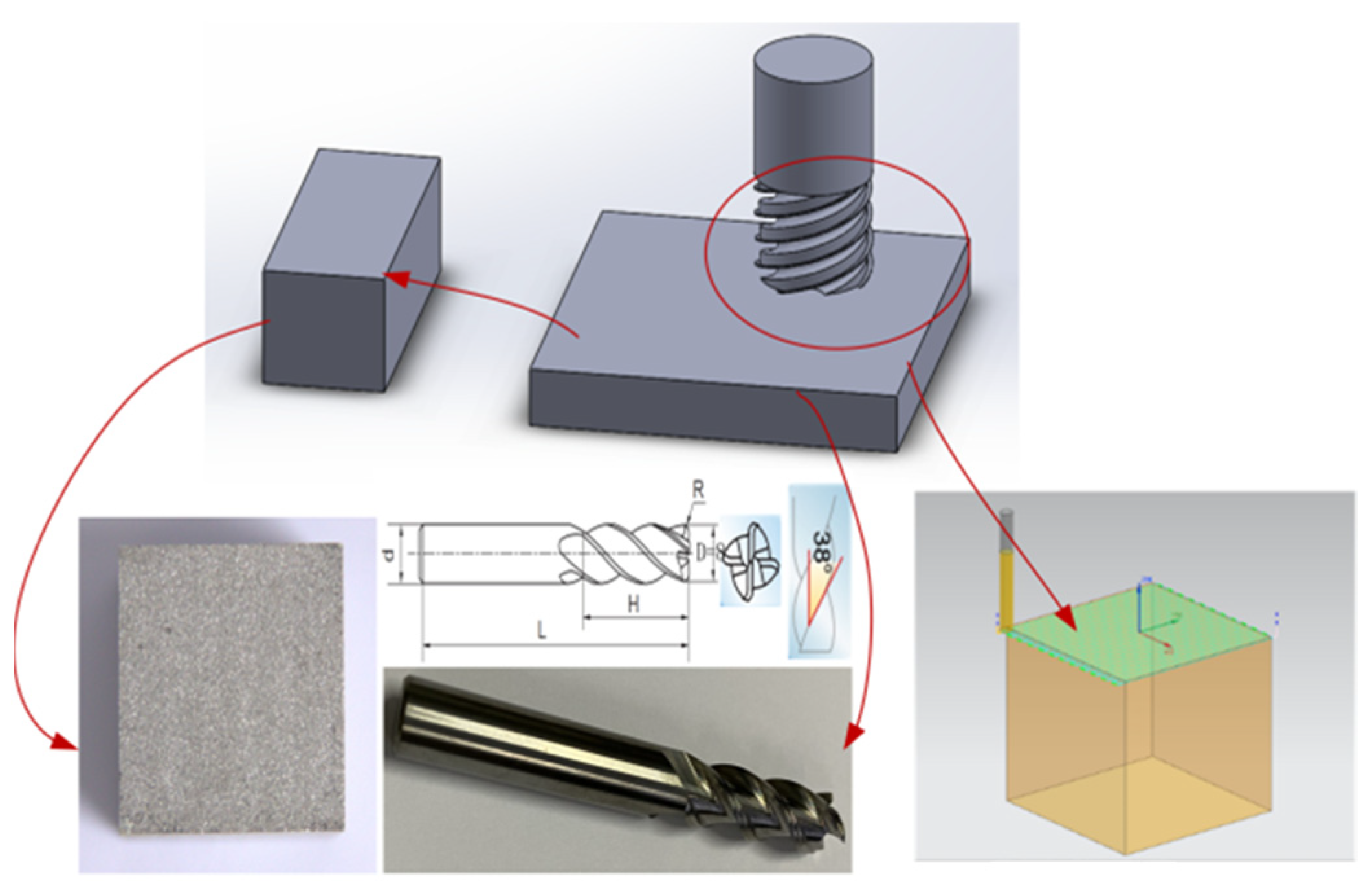 R
d
D
H
L
38°