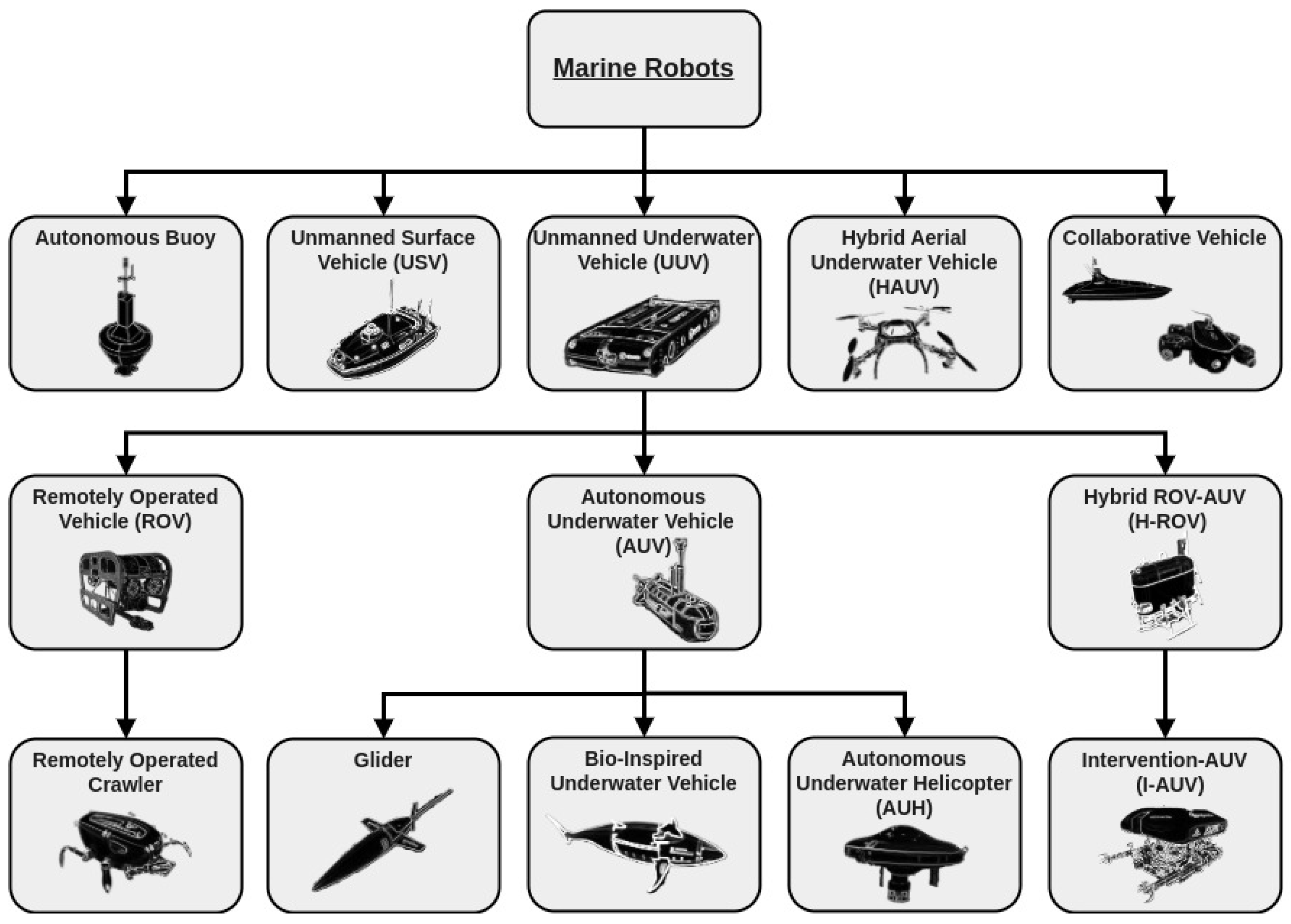 Marine Robots

Autonomous Buoy

Unmanned Surface Vehicle (USV)

Unmanned Underwater Vehicle (UUV)

Hybrid Aerial Underwater Vehicle (HAUV)

Collaborative Vehicle

Remotely Operated Vehicle (ROV)

Autonomous Underwater Vehicle (AUV)

Hybrid ROV-AUV (H-ROV)

Remotely Operated Crawler

Glider

Bio-Inspired Underwater Vehicle

Autonomous Underwater Helicopter (AUH)

Intervention-AUV (I-AUV)