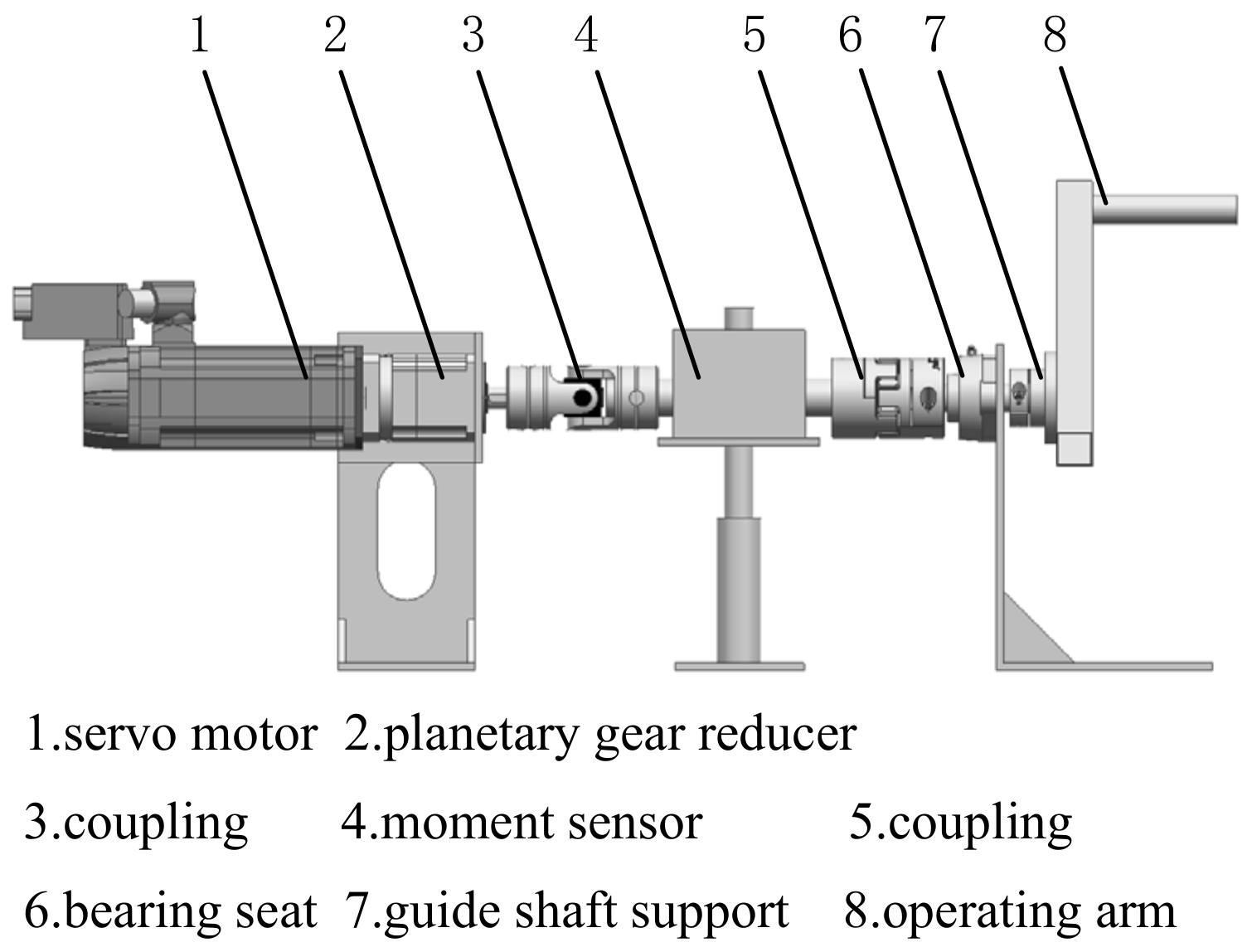 1 2 3 4 5 6 7 8

1.servo motor 2.planetary gear reducer

3.coupling 4.moment sensor 5.coupling

6.bearing seat 7.guide shaft support 8.operating arm