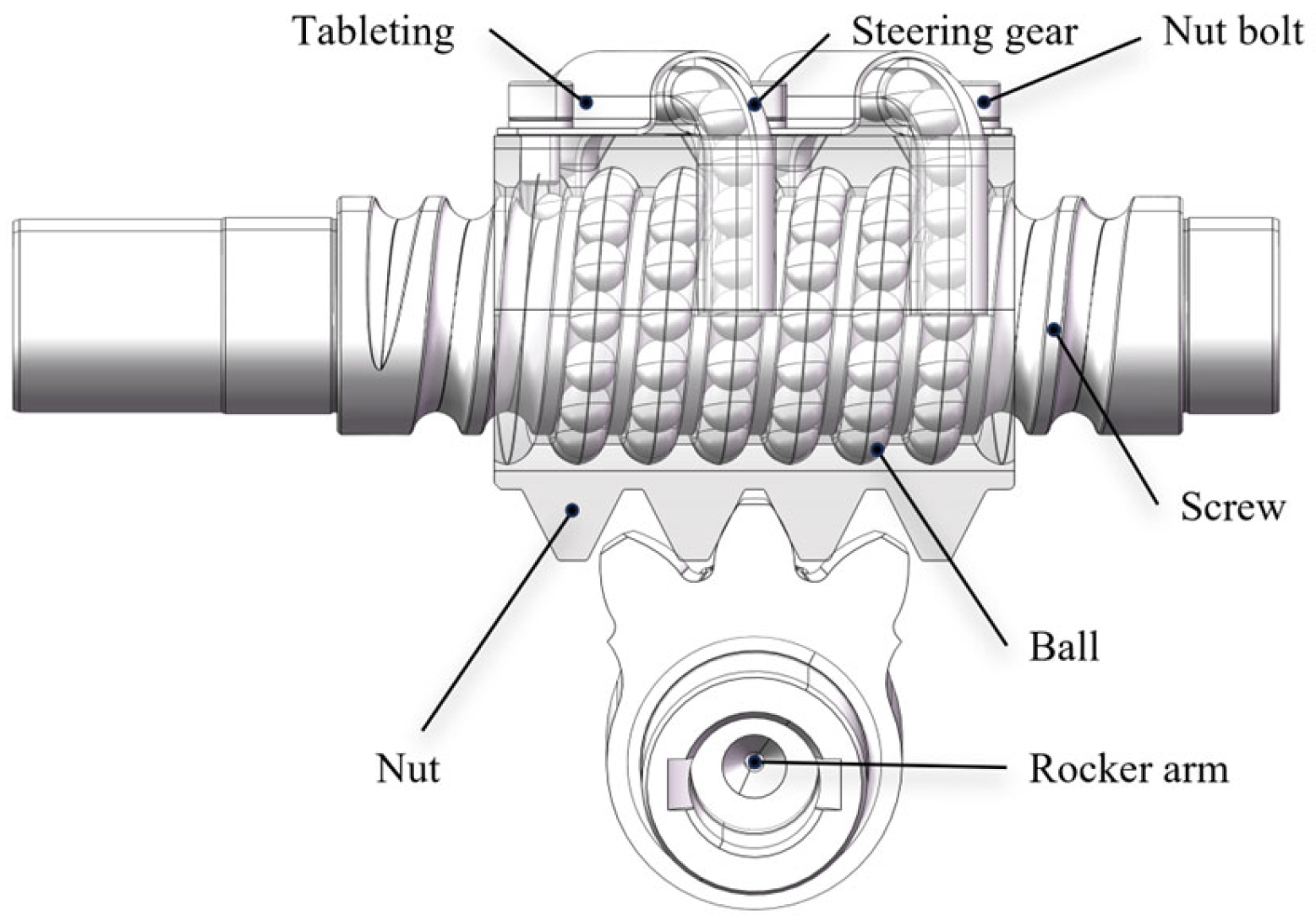 Tableting
Steering gear
Nut bolt
Screw
Ball
Nut
Rocker arm