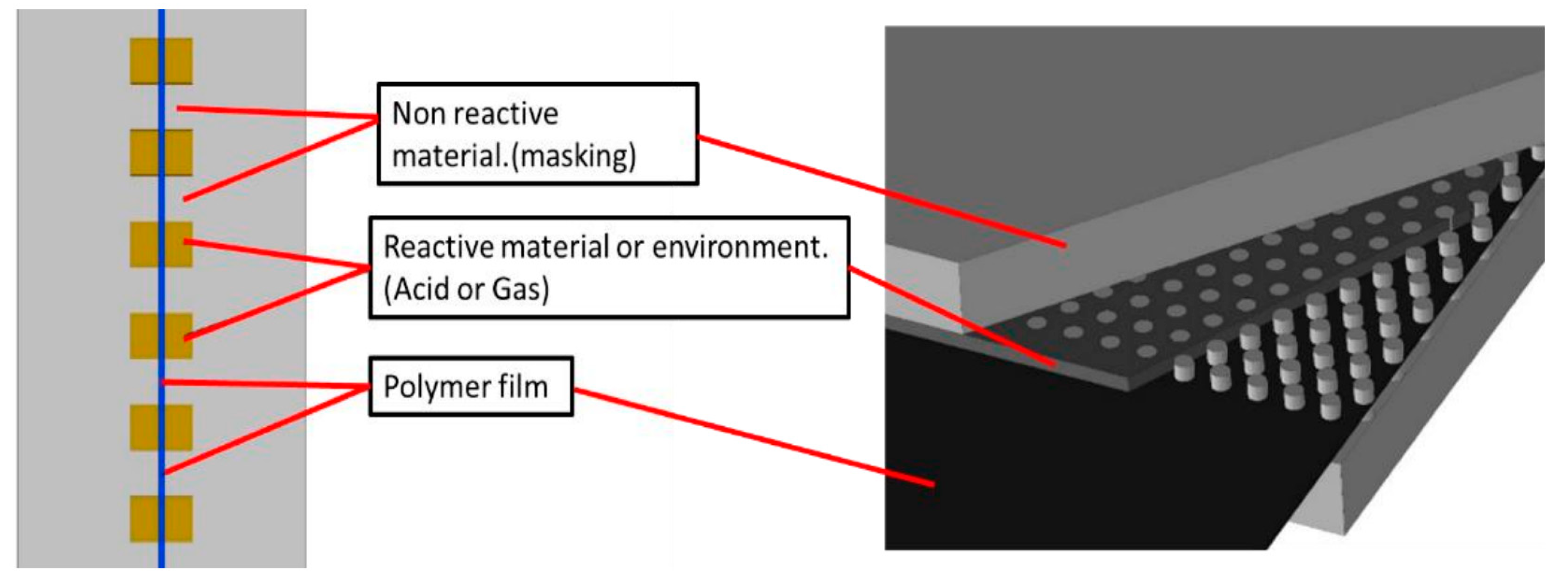 Non reactive material.(masking)

Reactive material or environment. (Acid or Gas)

Polymer film