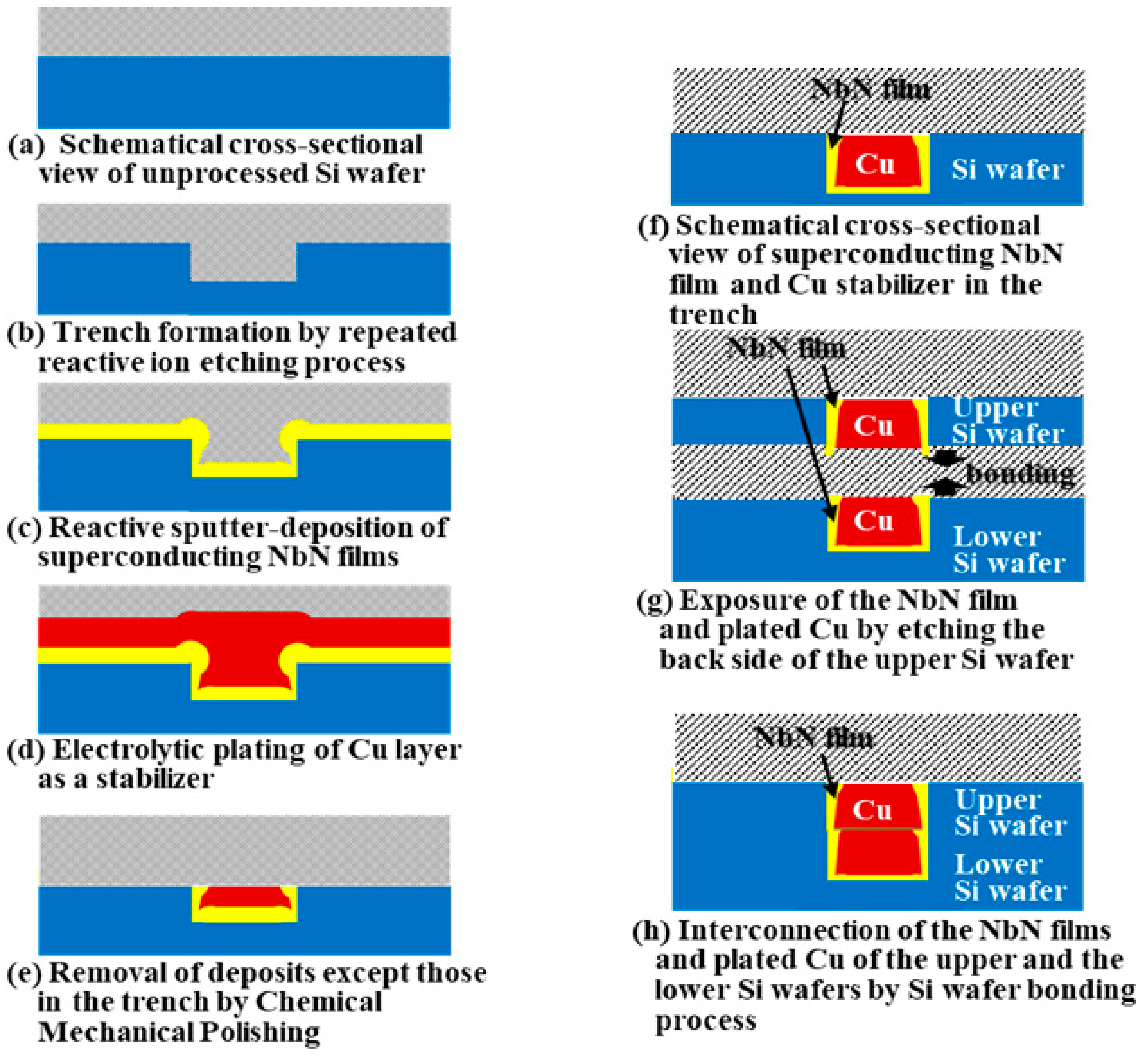 (a) Schematical cross-sectional view of unprocessed Si wafer

(b) Trench formation by repeated reactive ion etching process

(c) Reactive sputter-deposition of superconducting NbN films

(d) Electrolytic plating of Cu layer as a stabilizer

(e) Removal of deposits except those in the trench by Chemical Mechanical Polishing

NbN film
Cu
Si wafer

(f) Schematical cross-sectional view of superconducting NbN film and Cu stabilizer in the trench

NbN film
Cu
Upper Si wafer
bonding
Cu
Lower Si wafer

(g) Exposure of the NbN film and plated Cu by etching the back side of the upper Si wafer

NbN film
Cu
Upper Si wafer
Lower Si wafer

(h) Interconnection of the NbN films and plated Cu of the upper and the lower Si wafers by Si wafer bonding process