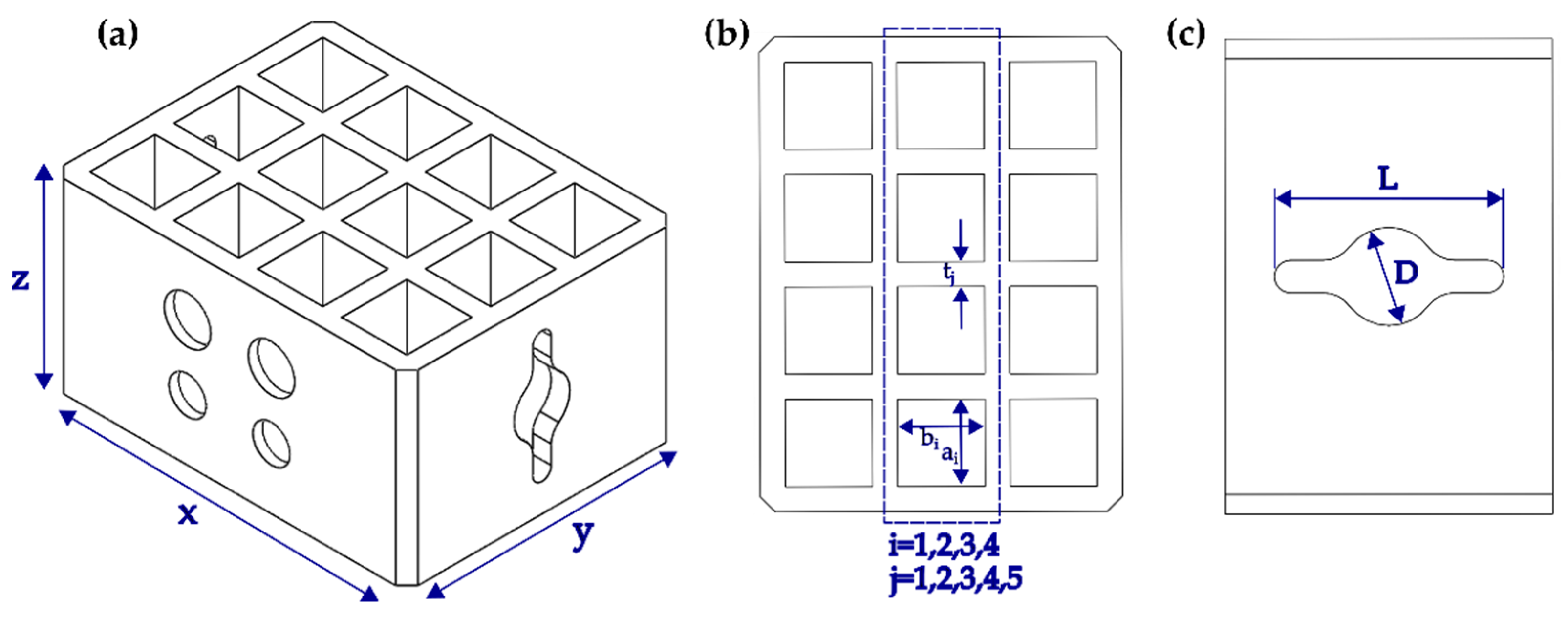 (a)

z

x

y

(b)

$t_j$

$b_i$ $a_i$

i=1,2,3,4
j=1,2,3,4,5

(c)

L

D