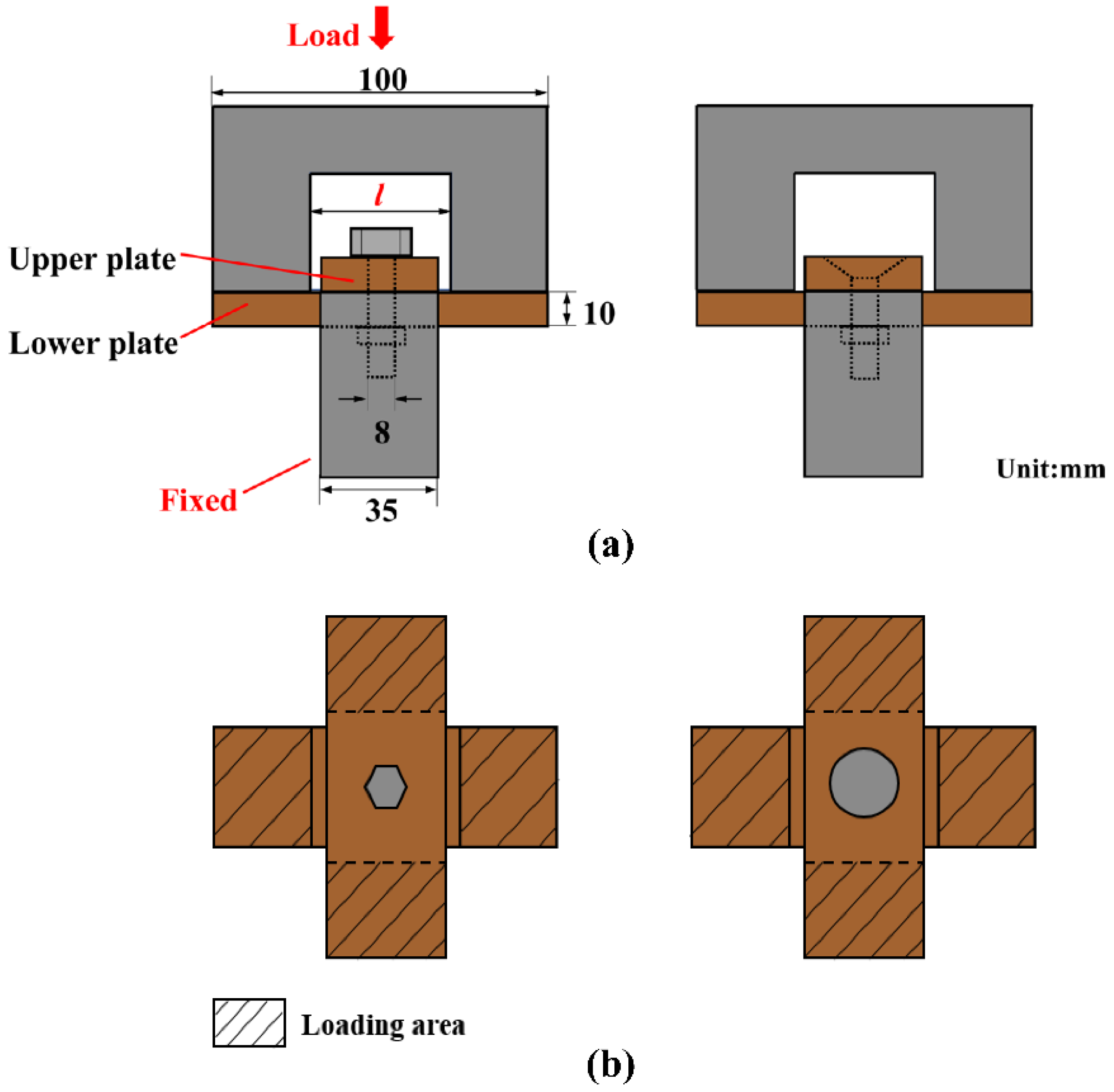 Load

100

$l$

Upper plate

Lower plate

10

8

Fixed

35

Unit:mm

(a)

Loading area

(b)