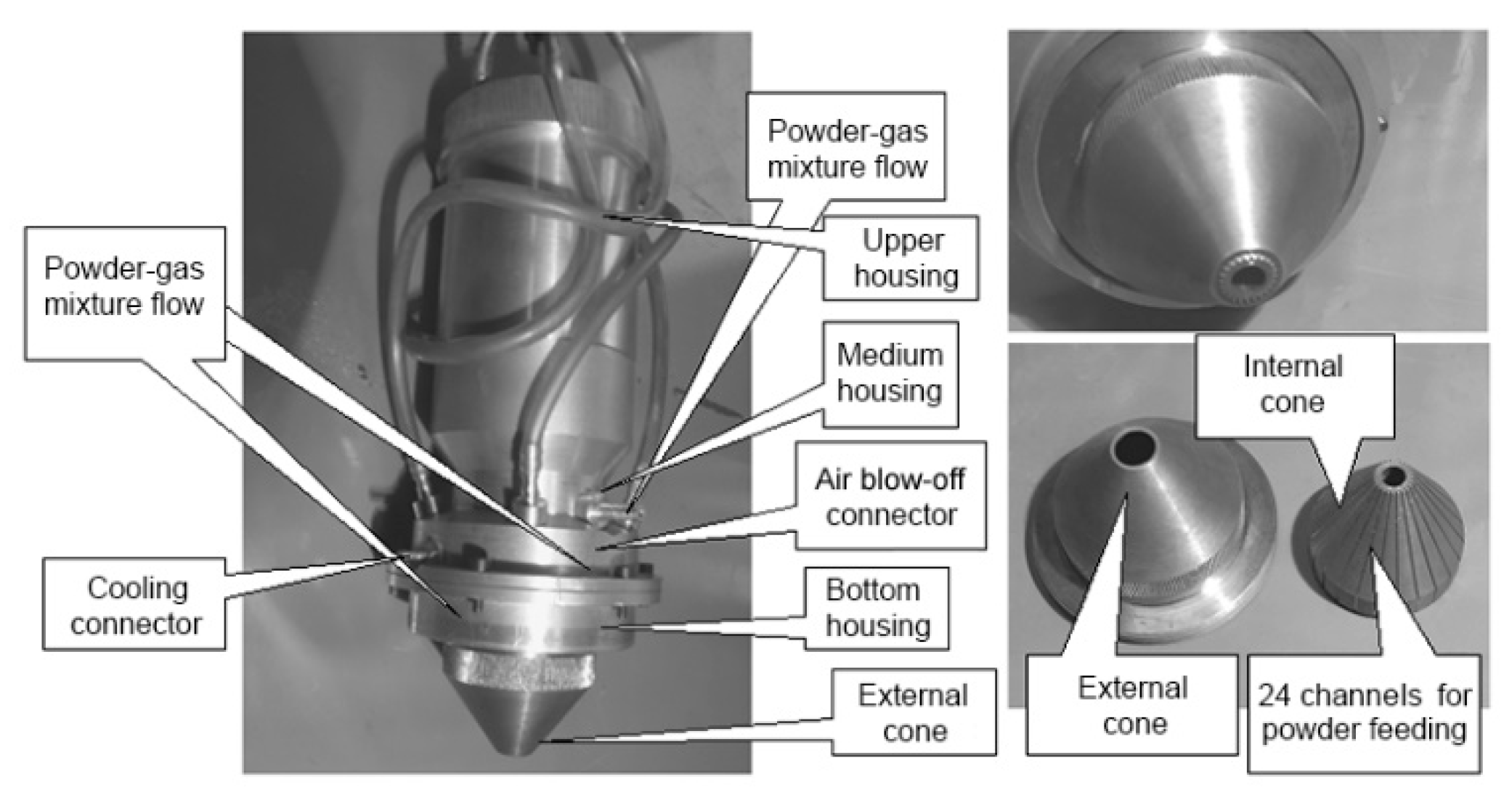 Powder-gas mixture flow

Powder-gas mixture flow

Upper housing

Medium housing

Air blow-off connector

Cooling connector

Bottom housing

External cone

Internal cone

External cone

24 channels for powder feeding