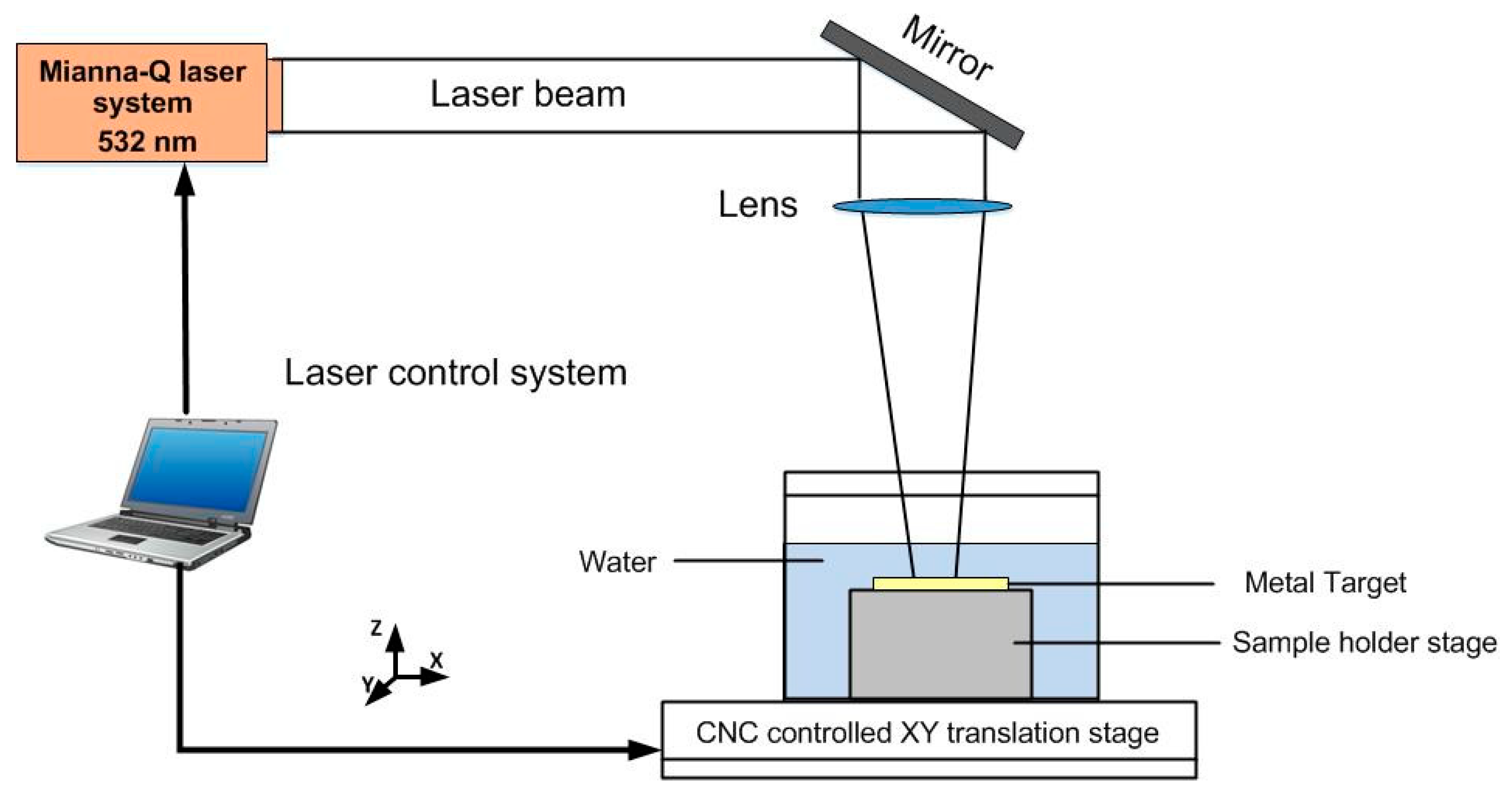 Mianna-Q laser system
532 nm

Laser beam

Mirror

Lens

Laser control system

Water

Metal Target

Sample holder stage

Z
X
Y

CNC controlled XY translation stage