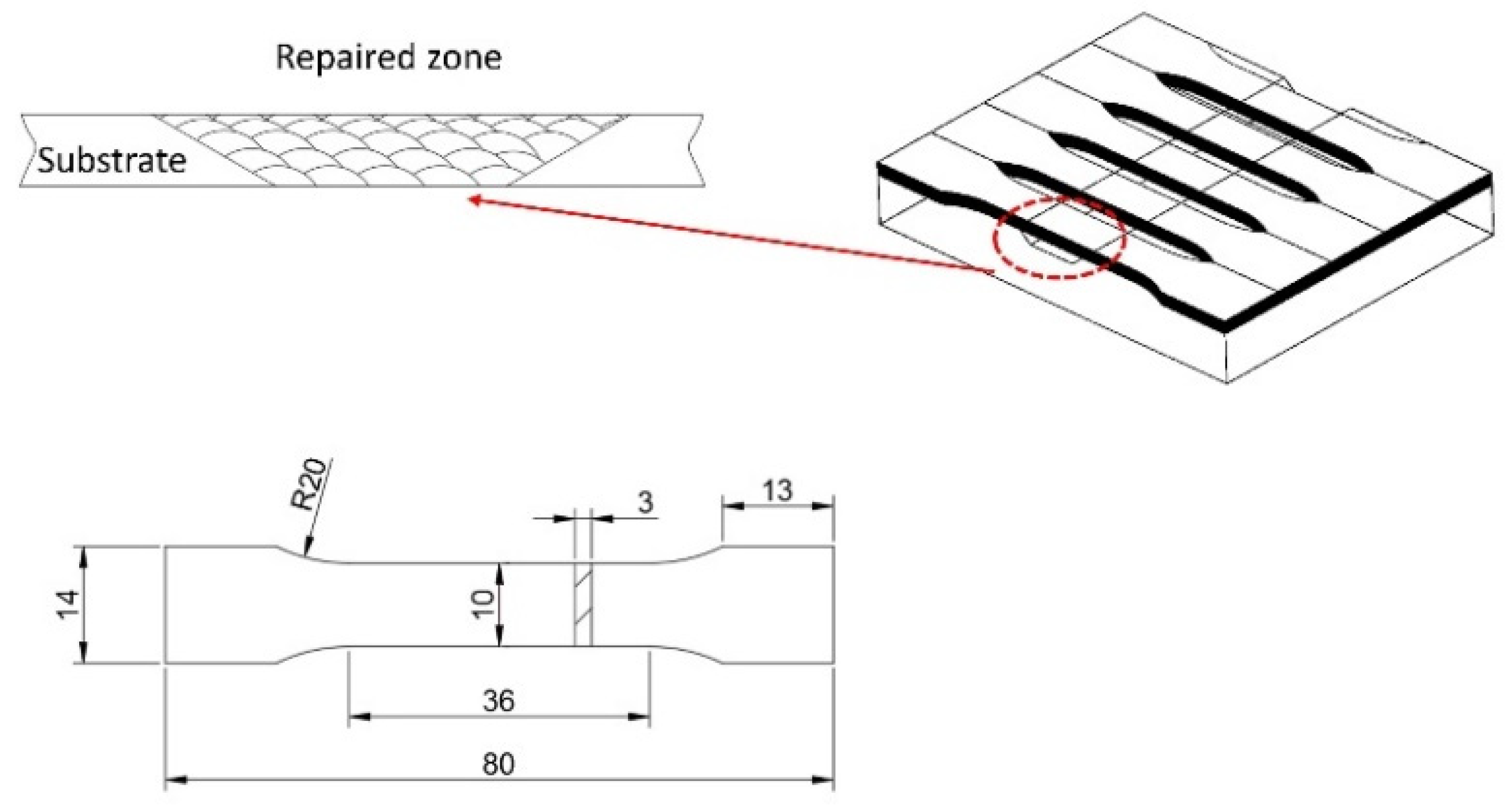 Repaired zone

Substrate

R20

3

13

14

10

36

80