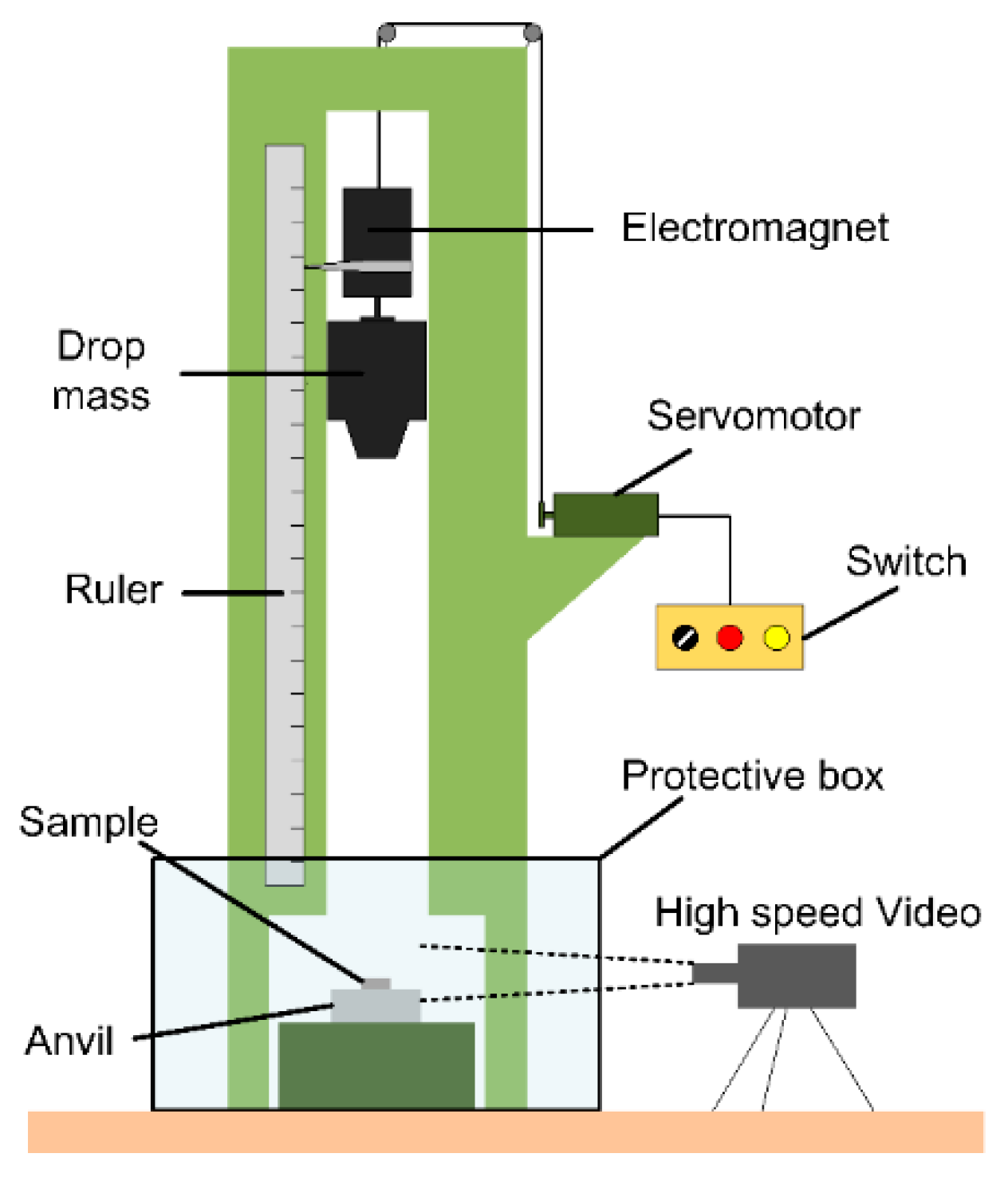 Electromagnet

Drop mass

Servomotor

Ruler

Switch

Protective box

Sample

High speed Video

Anvil