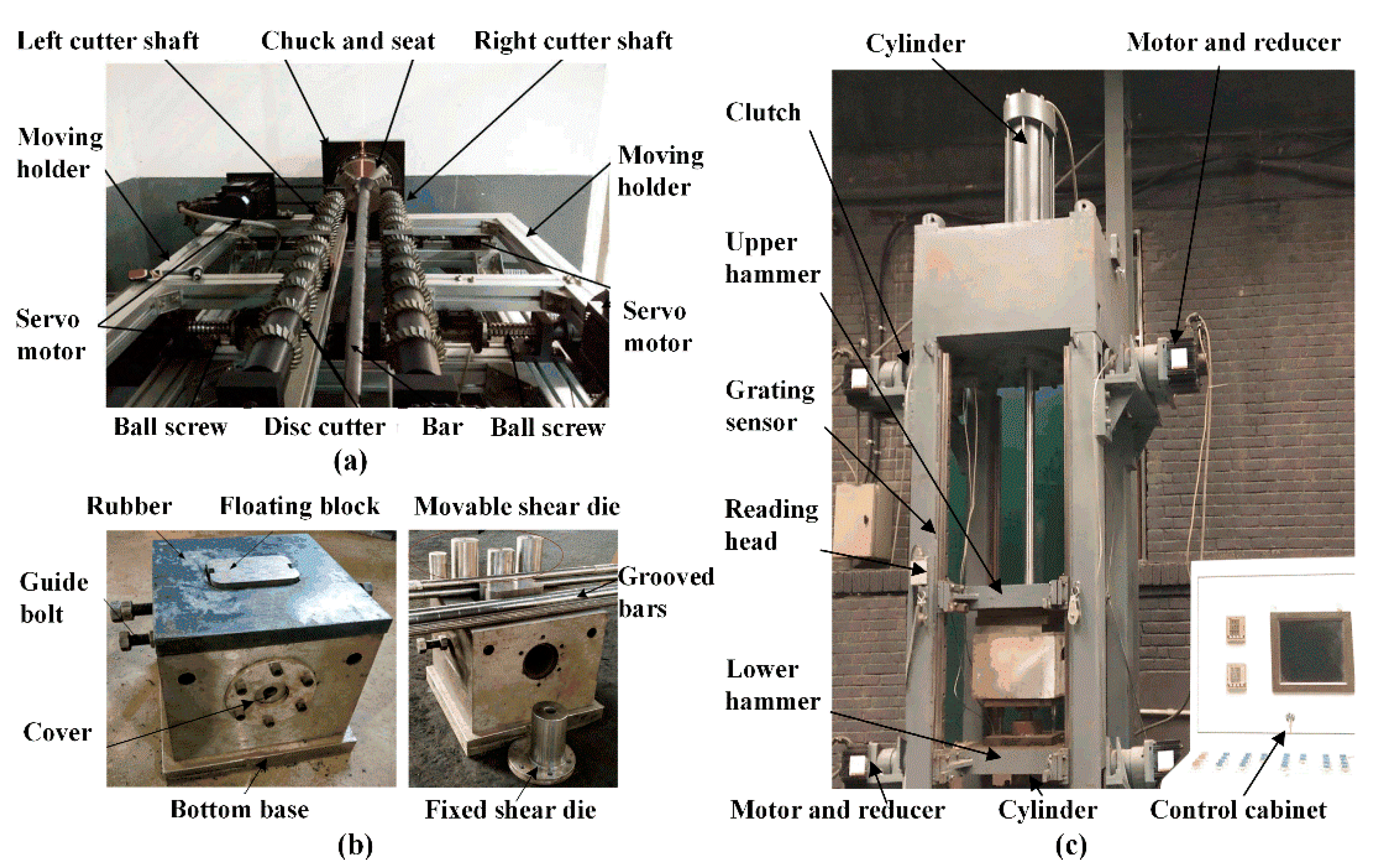 Left cutter shaft
Chuck and seat
Right cutter shaft
Moving holder
Moving holder
Servo motor
Servo motor
Ball screw
Disc cutter
Bar
Ball screw
(a)

Rubber
Floating block
Movable shear die
Guide bolt
Grooved bars
Cover
Bottom base
Fixed shear die
(b)

Cylinder
Motor and reducer
Clutch
Upper hammer
Grating sensor
Reading head
Lower hammer
Motor and reducer
Cylinder
Control cabinet
(c)