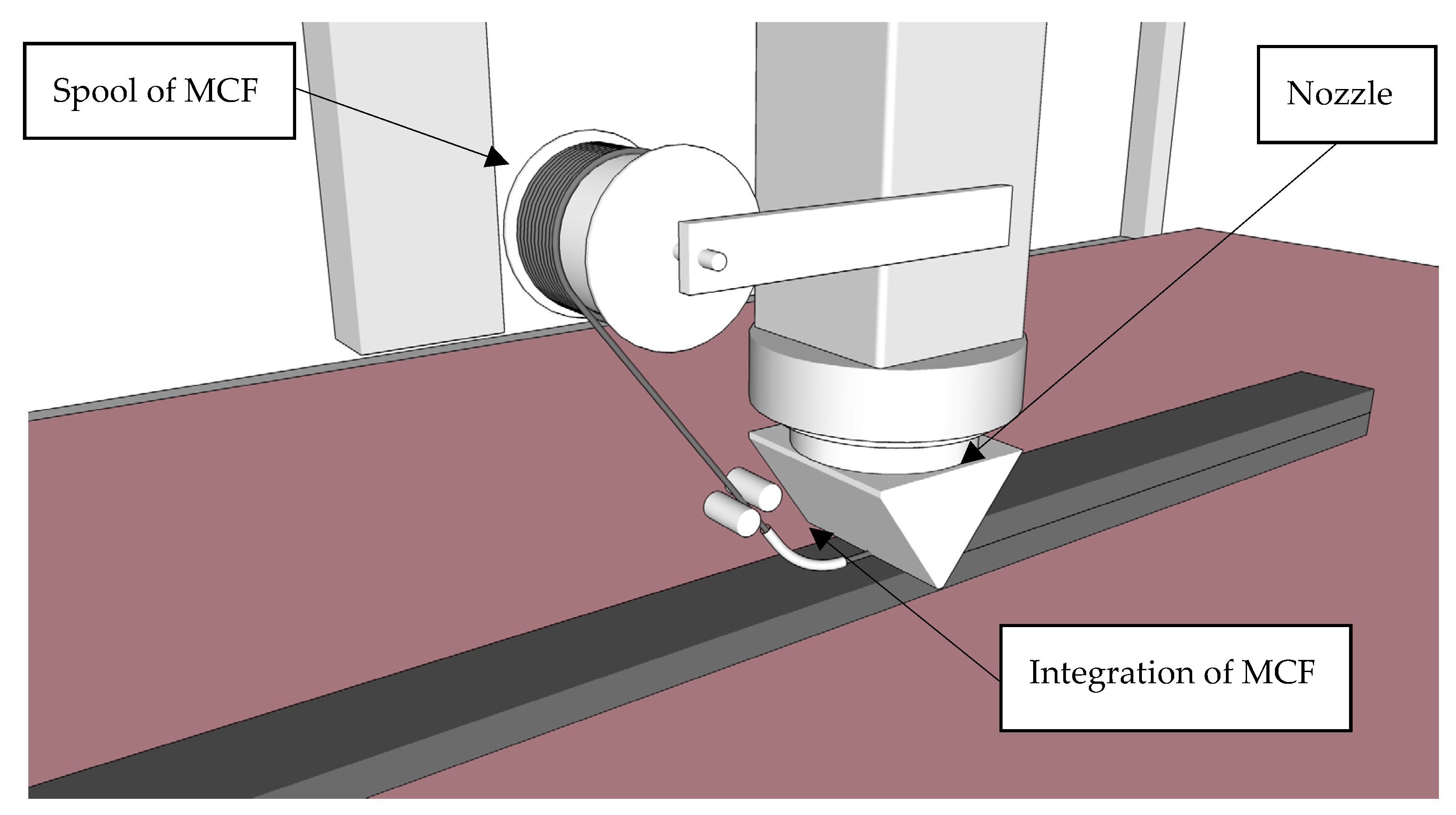 Spool of MCF

Nozzle

Integration of MCF