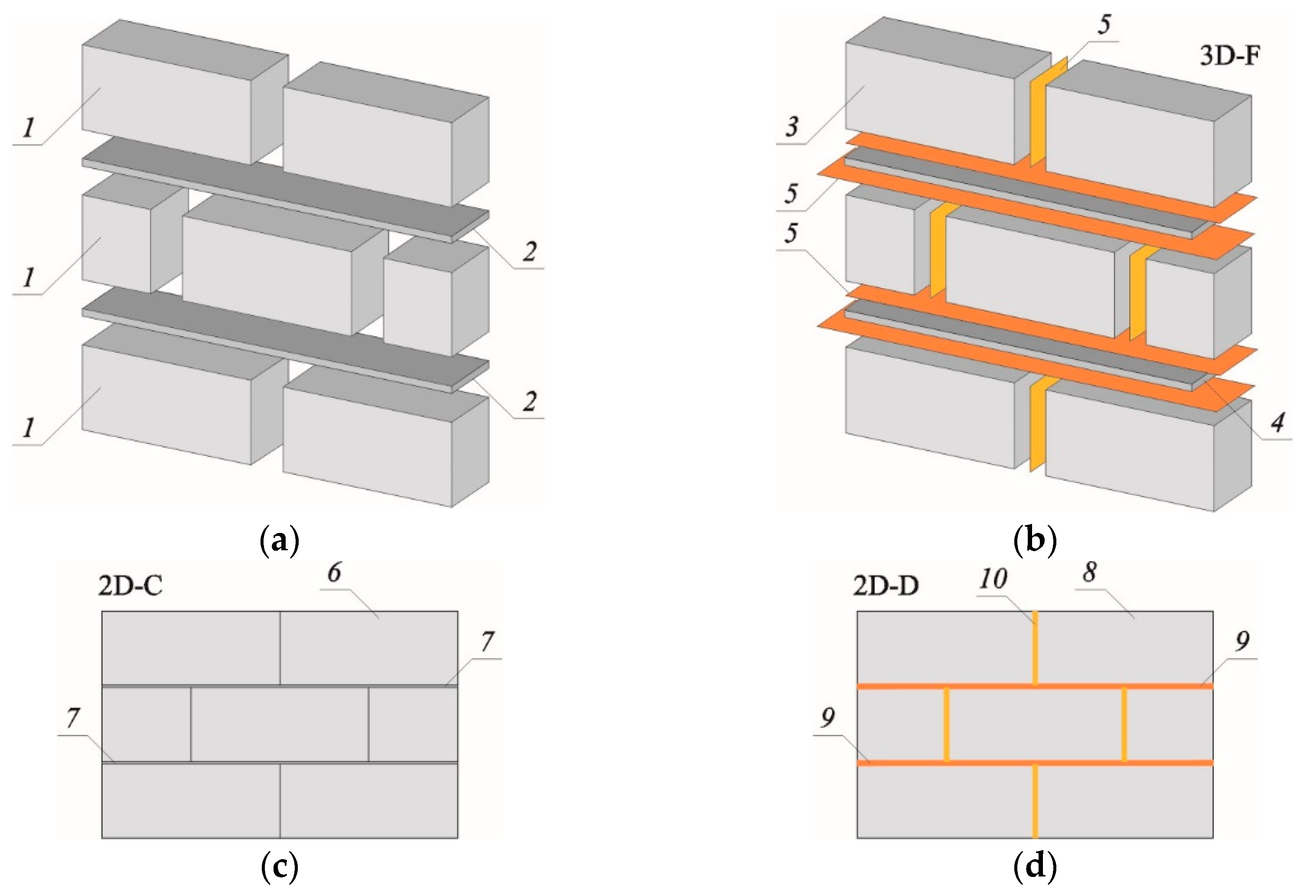 1
1
1
2
2
(a)

5
3D-F
3
5
5
4
(b)

2D-C
6
7
7
(c)

2D-D
10
8
9
9
(d)