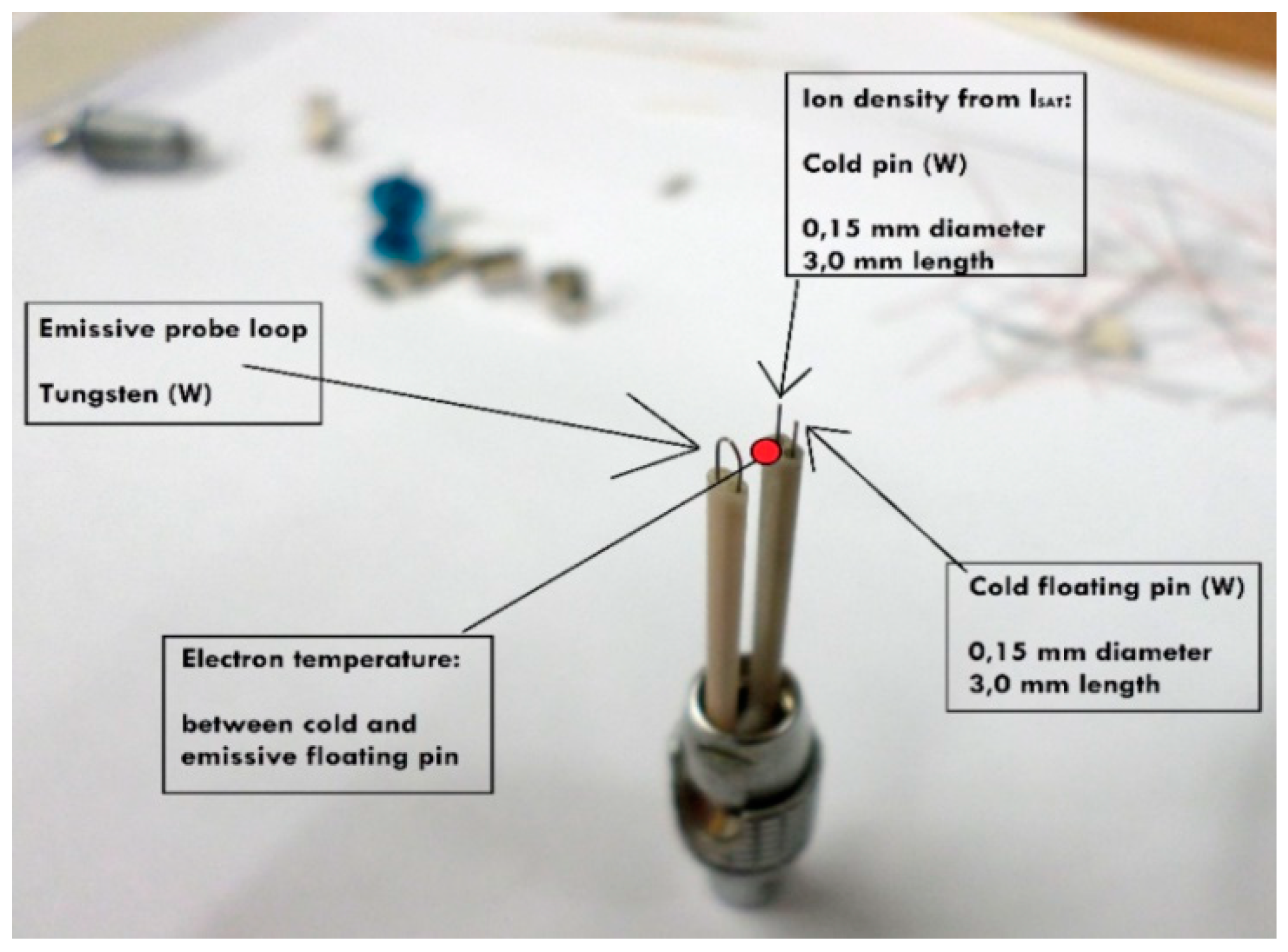 Ion density from $I_{SAT}$:

Cold pin (W)

0,15 mm diameter
3,0 mm length

Emissive probe loop

Tungsten (W)

Cold floating pin (W)

0,15 mm diameter
3,0 mm length

Electron temperature:

between cold and emissive floating pin