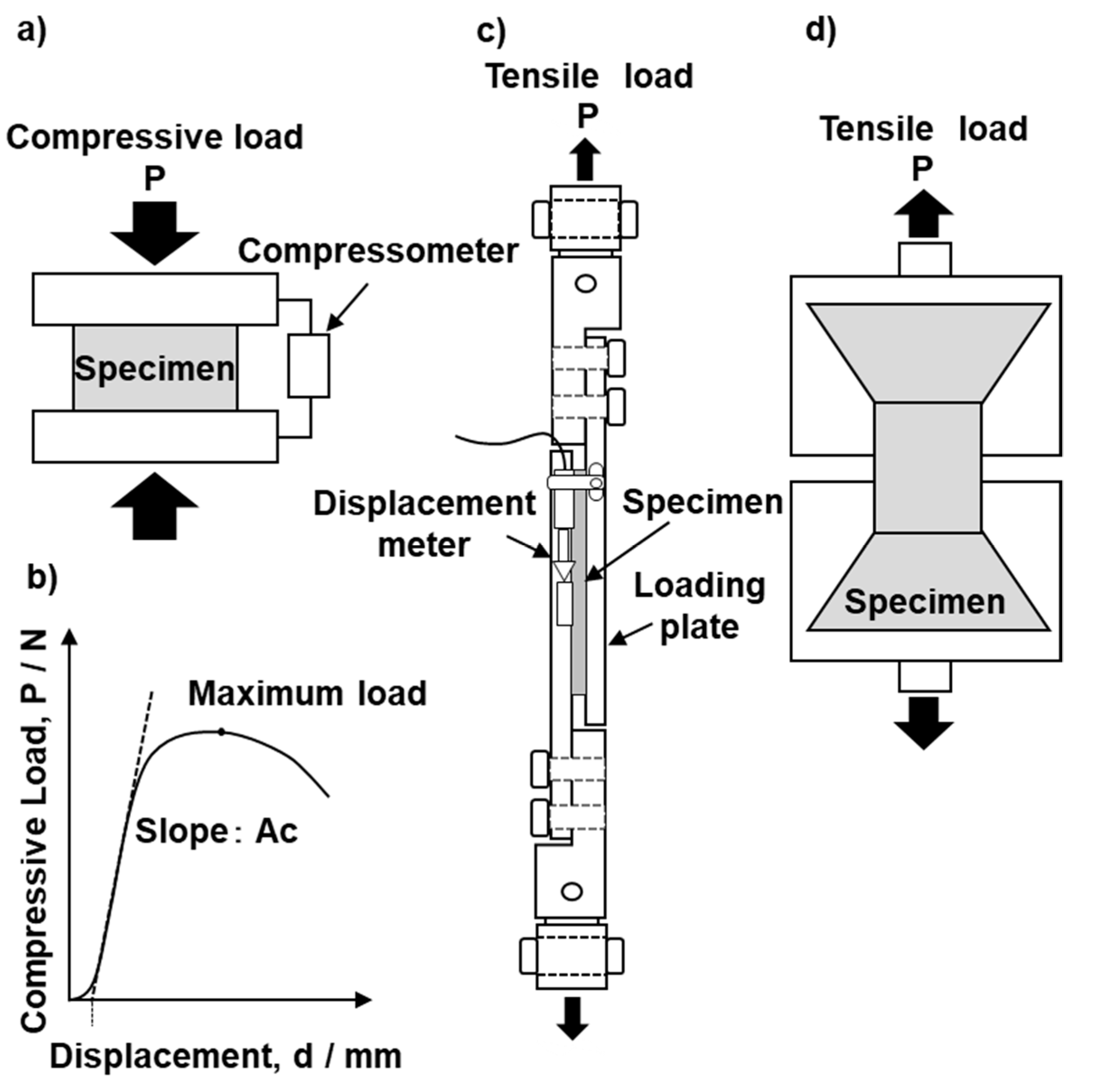 a)

Compressive load
P

Compressometer

Specimen

b)

Compressive Load, P / N

Maximum load

Slope : Ac

Displacement, d / mm

c)

Tensile load
P

Displacement meter

Specimen

Loading plate

d)

Tensile load
P

Specimen