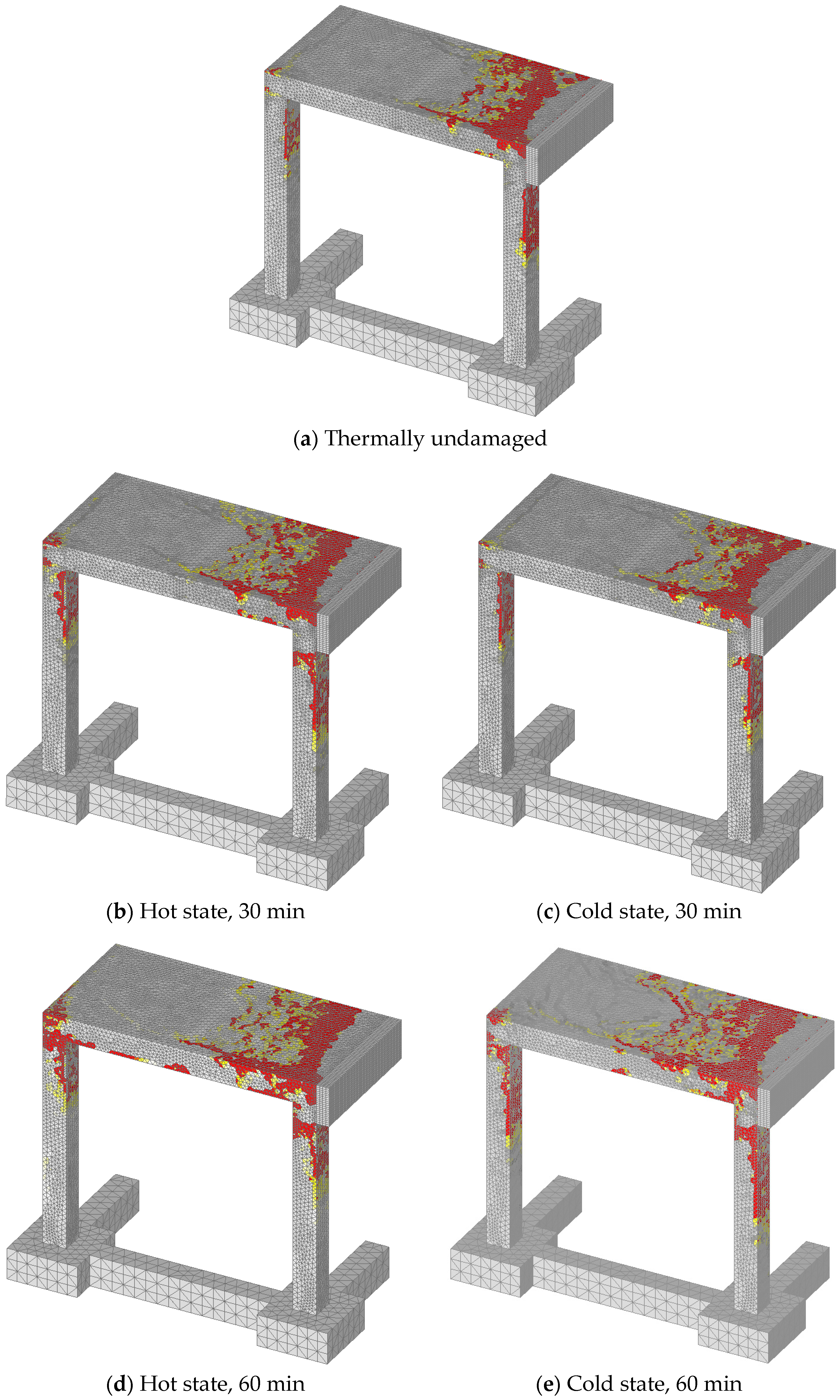 (a) Thermally undamaged

(b) Hot state, 30 min

(c) Cold state, 30 min

(d) Hot state, 60 min

(e) Cold state, 60 min