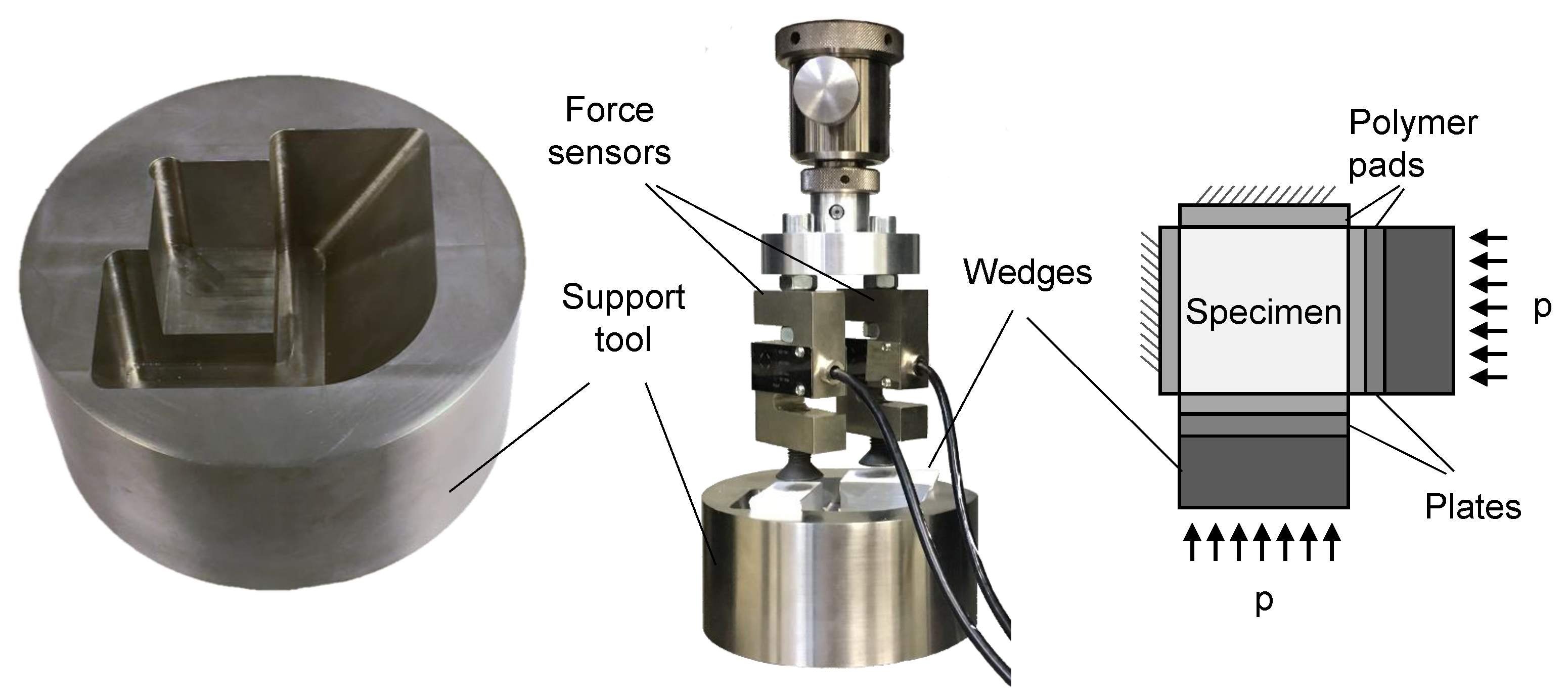 Force sensors

Support tool

Wedges

Polymer pads

Specimen

p

Plates

p