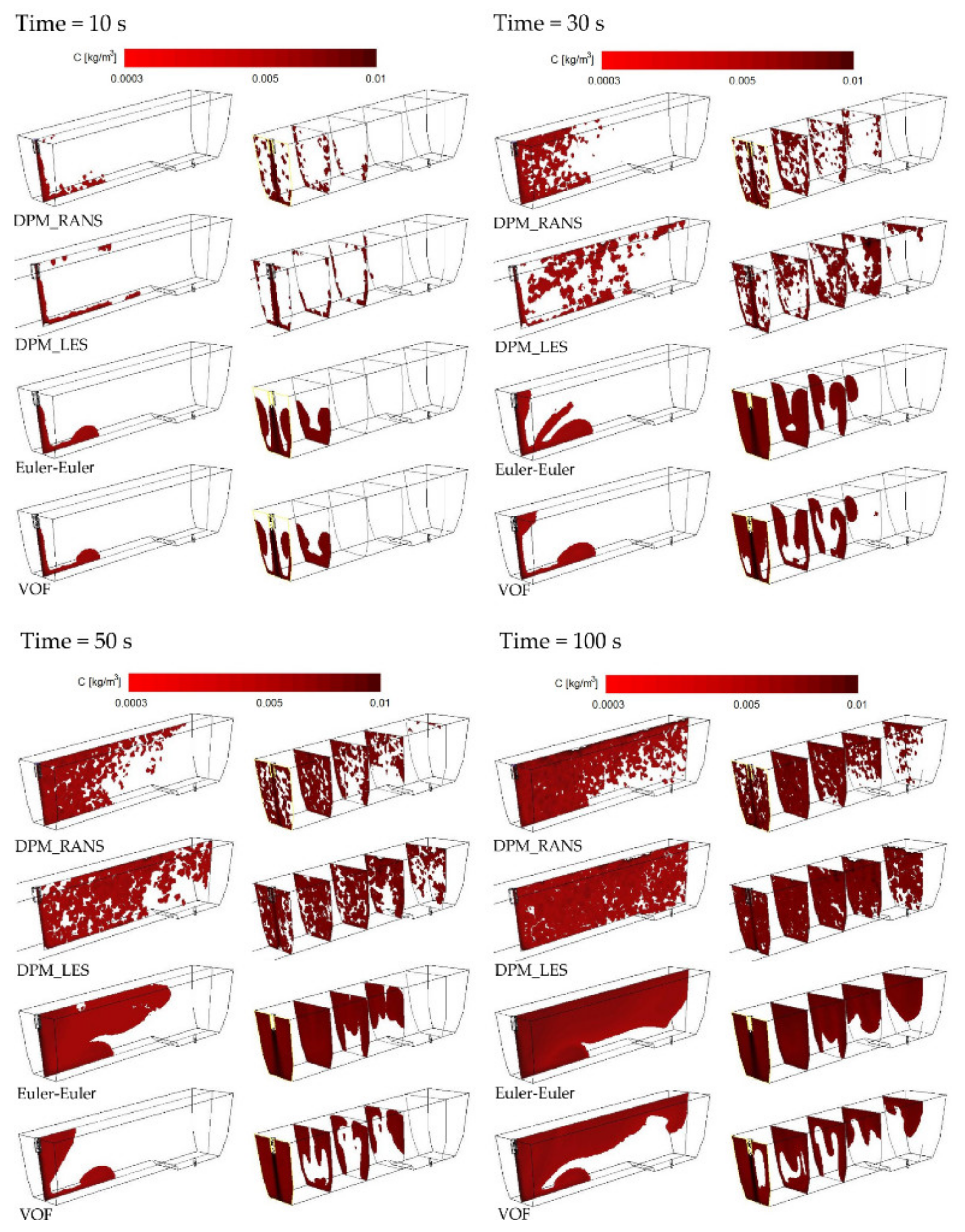 Time = 10 s

C [kg/m$^3$]
0.0003 0.005 0.01

DPM_RANS

DPM_LES

Euler-Euler

VOF

Time = 30 s

C [kg/m$^3$]
0.0003 0.005 0.01

DPM_RANS

DPM_LES

Euler-Euler

VOF

Time = 50 s

C [kg/m$^3$]
0.0003 0.005 0.01

DPM_RANS

DPM_LES

Euler-Euler

VOF

Time = 100 s

C [kg/m$^3$]
0.0003 0.005 0.01

DPM_RANS

DPM_LES

Euler-Euler

VOF