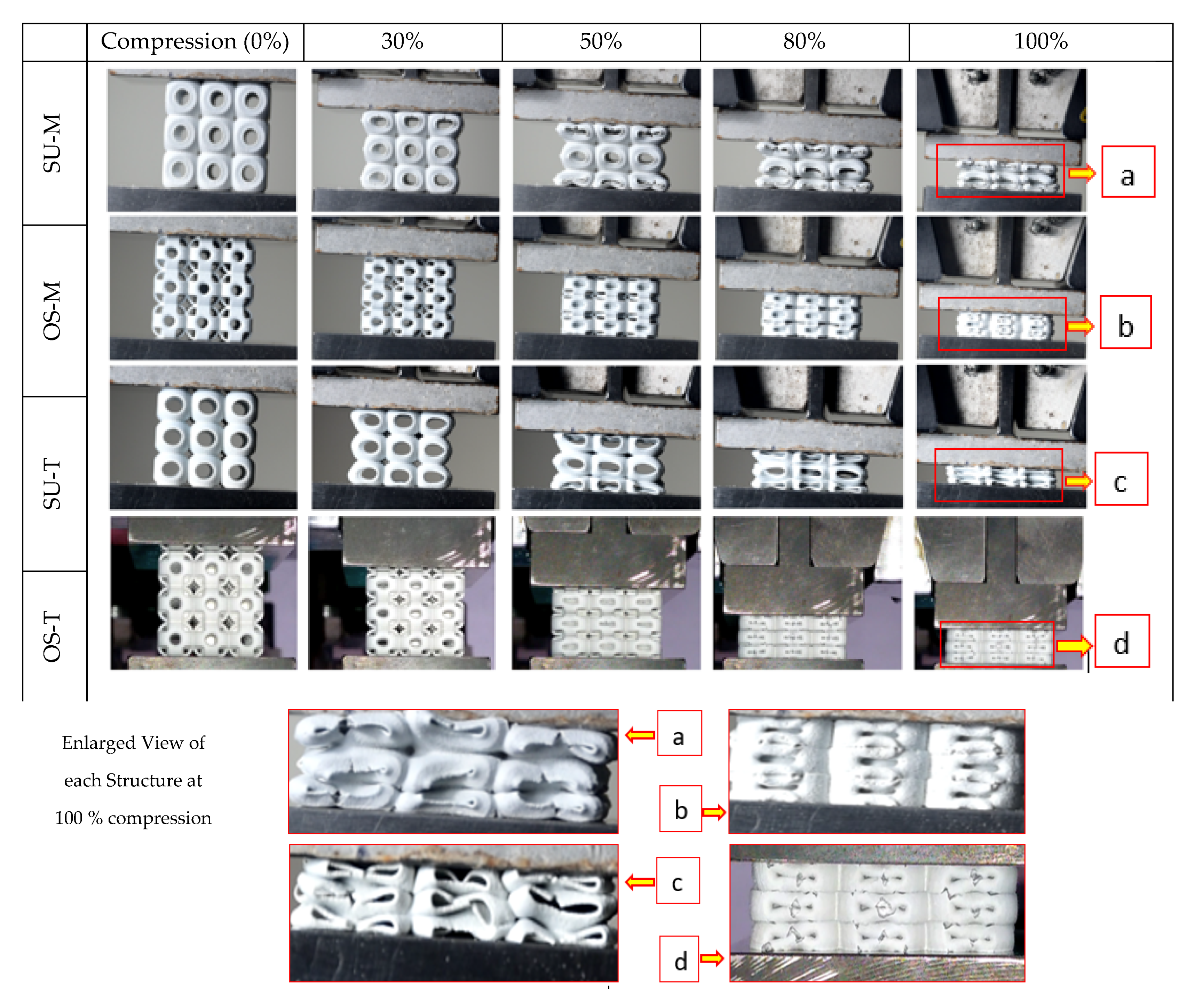 |  | Compression (0%) | 30% | 50% | 80% | 100% |
|---|---|---|---|---|---|
| SU-M |  |  |  |  | a |
| OS-M |  |  |  |  | b |
| SU-T |  |  |  |  | c |
| OS-T |  |  |  |  | d |

Enlarged View of each Structure at 100 % compression

a

b

c

d