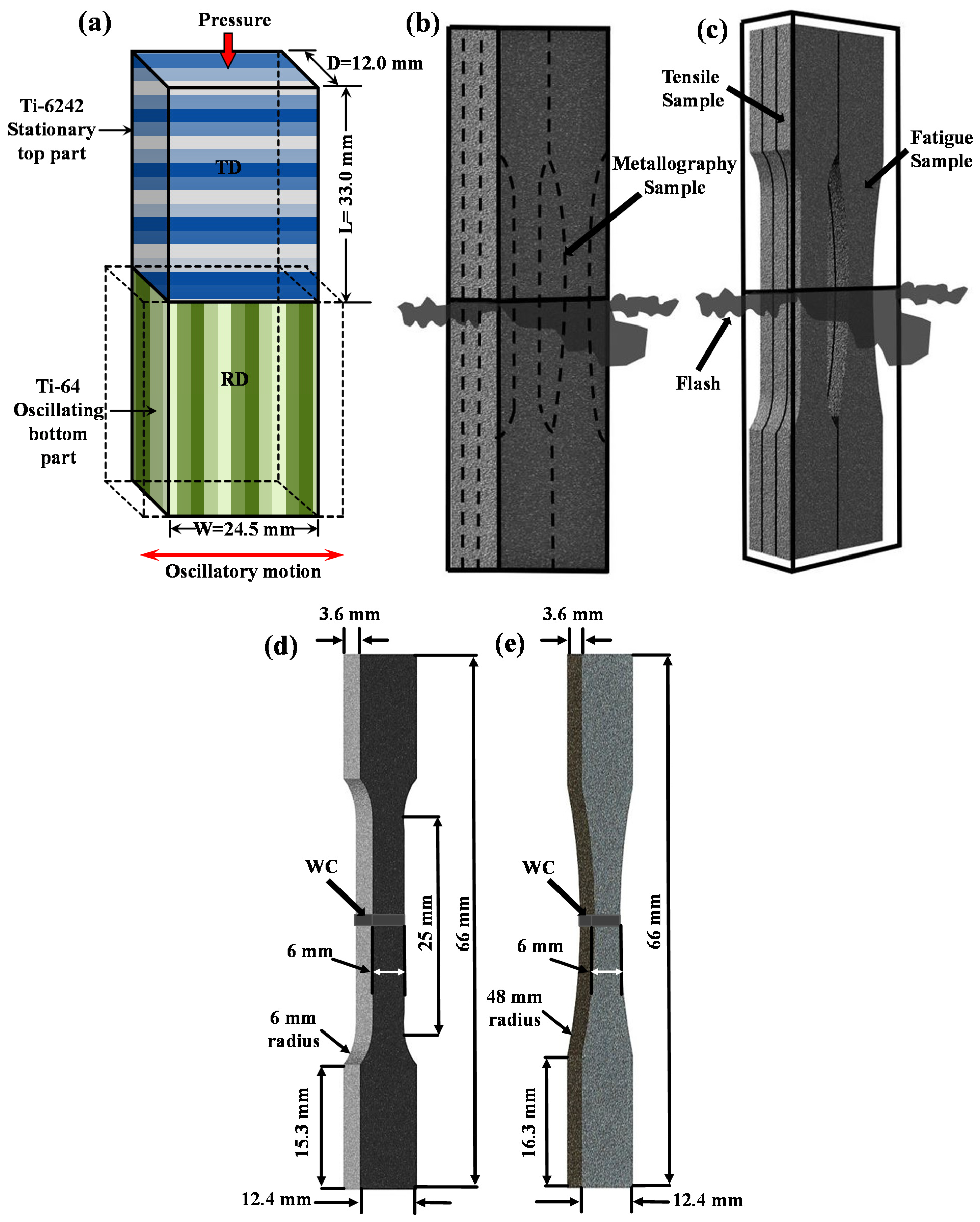 (a)

Pressure

D=12.0 mm

Ti-6242 Stationary top part

TD

L= 33.0 mm

Ti-64 Oscillating bottom part

RD

W=24.5 mm

Oscillatory motion

(b)

Metallography Sample

(c)

Tensile Sample

Fatigue Sample

Flash

(d)

3.6 mm

WC

25 mm

66 mm

6 mm

6 mm radius

15.3 mm

12.4 mm

(e)

3.6 mm

WC

66 mm

6 mm

48 mm radius

16.3 mm

12.4 mm