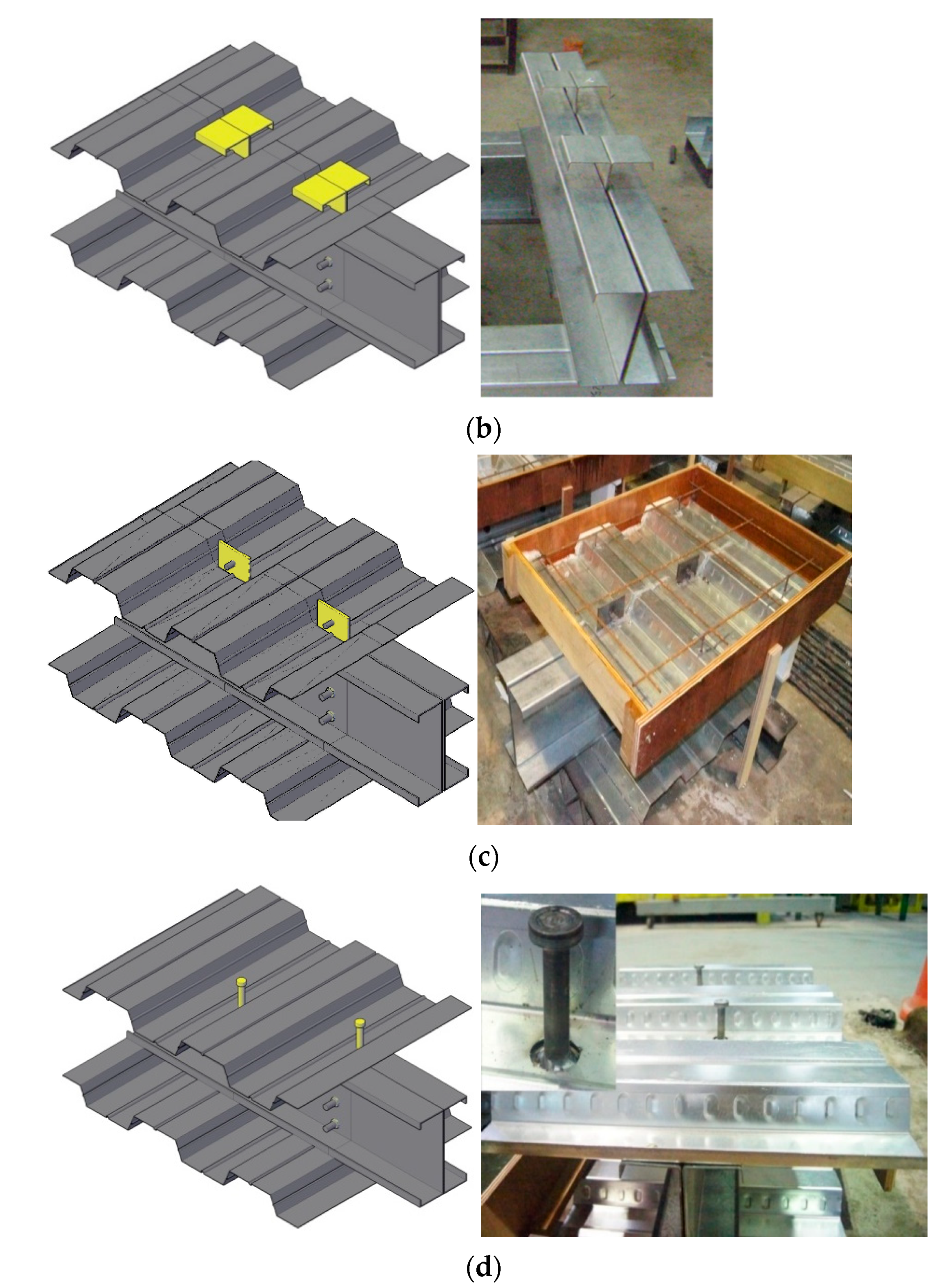 (b)

(c)

(d)