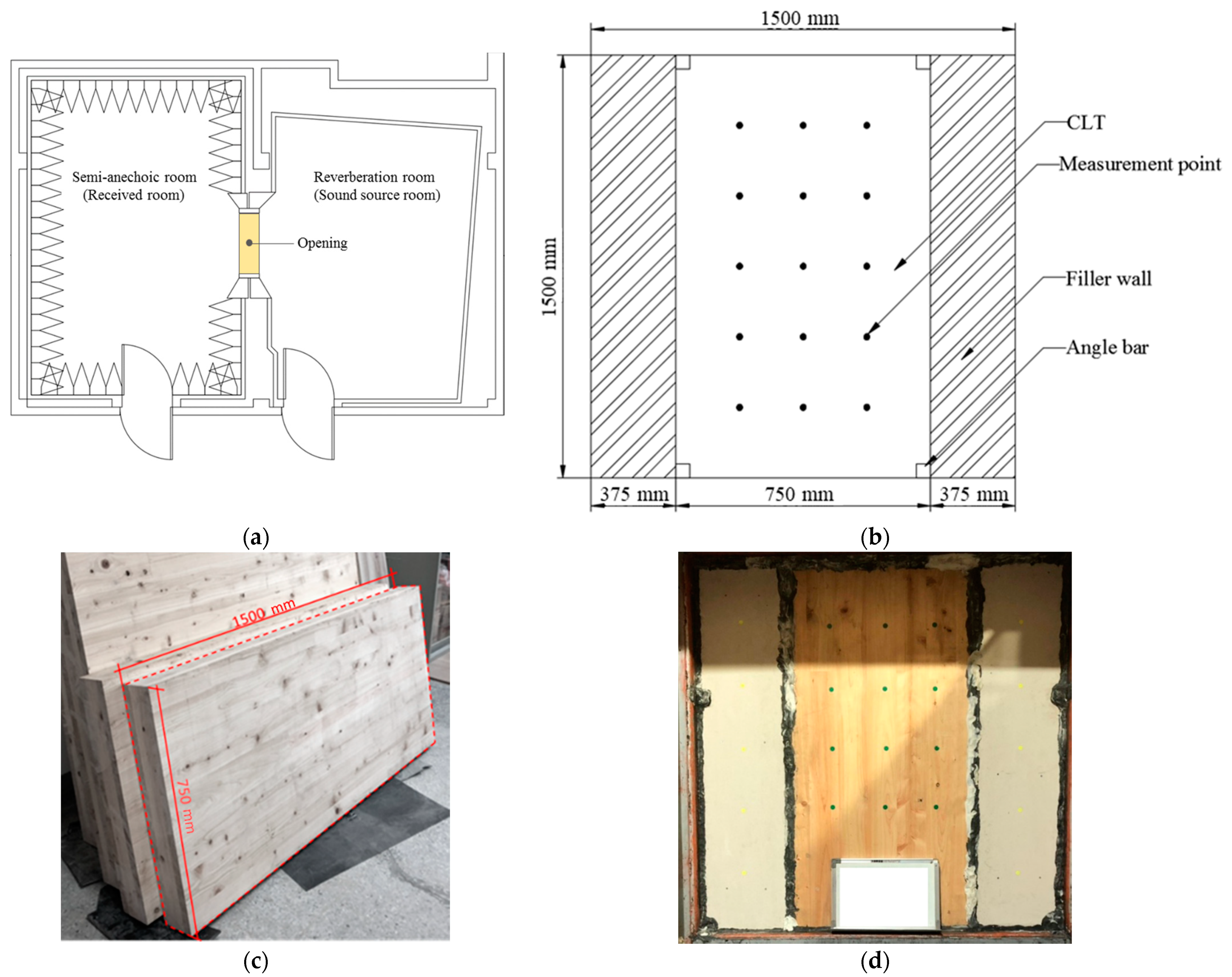 Semi-anechoic room
(Received room)

Reverberation room
(Sound source room)

Opening

(a)

1500 mm

1500 mm

CLT

Measurement point

Filler wall

Angle bar

375 mm

750 mm

375 mm

(b)

1500 mm

750 mm

(c)

(d)