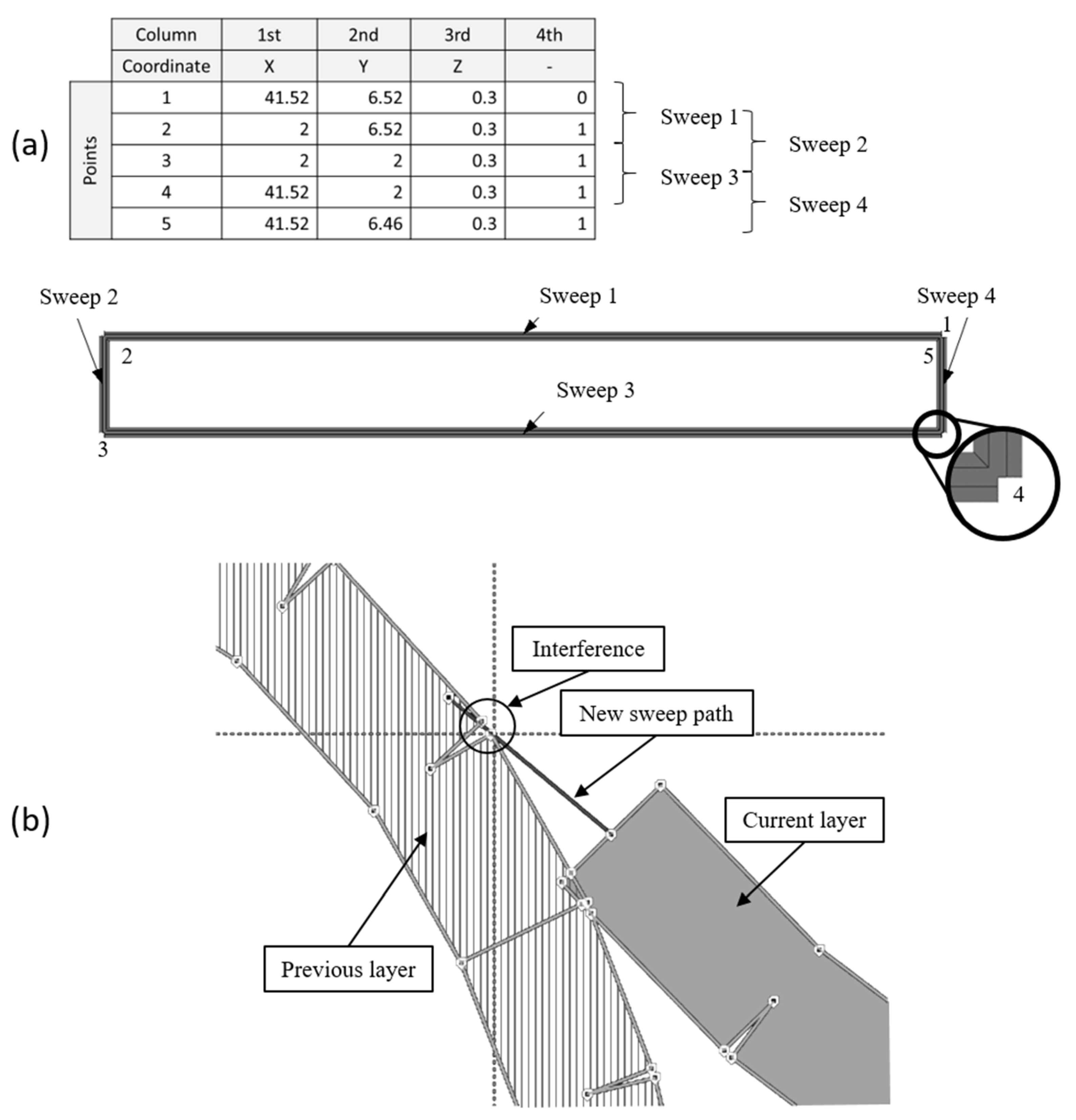 (a)

| | Column | 1st | 2nd | 3rd | 4th |
|---|---|---|---|---|---|
| | Coordinate | X | Y | Z | - |
| Points | 1 | 41.52 | 6.52 | 0.3 | 0 |
| | 2 | 2 | 6.52 | 0.3 | 1 |
| | 3 | 2 | 2 | 0.3 | 1 |
| | 4 | 41.52 | 2 | 0.3 | 1 |
| | 5 | 41.52 | 6.46 | 0.3 | 1 |

Sweep 1
Sweep 2
Sweep 3
Sweep 4

Sweep 2
Sweep 1
Sweep 4
1
2
5
Sweep 3
3
4

(b)

Interference
New sweep path
Current layer
Previous layer