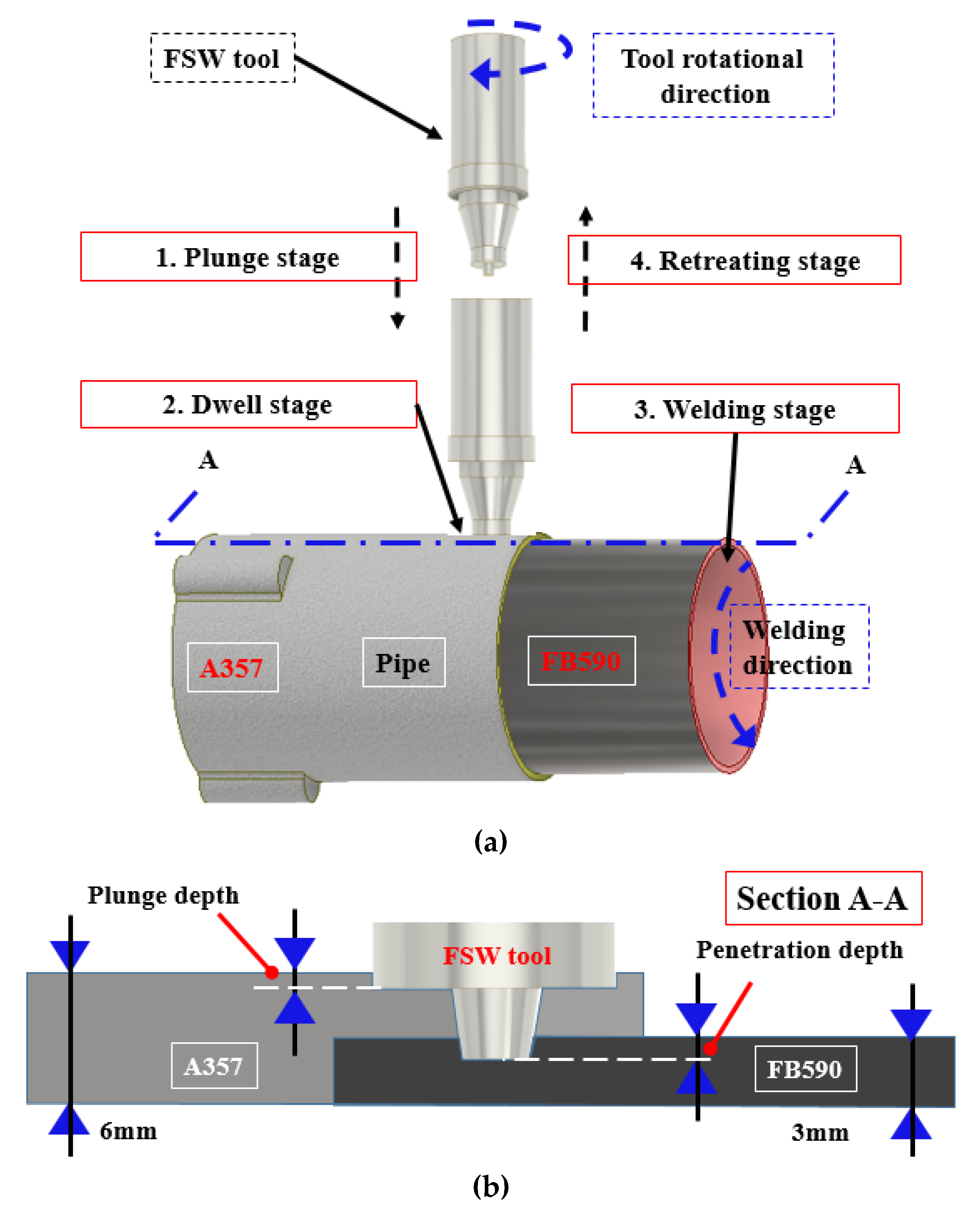 FSW tool

Tool rotational direction

1. Plunge stage

4. Retreating stage

2. Dwell stage

3. Welding stage

A

A

A357

Pipe

FB590

Welding direction

(a)

Plunge depth

Section A-A

FSW tool

Penetration depth

A357

FB590

6mm

3mm

(b)