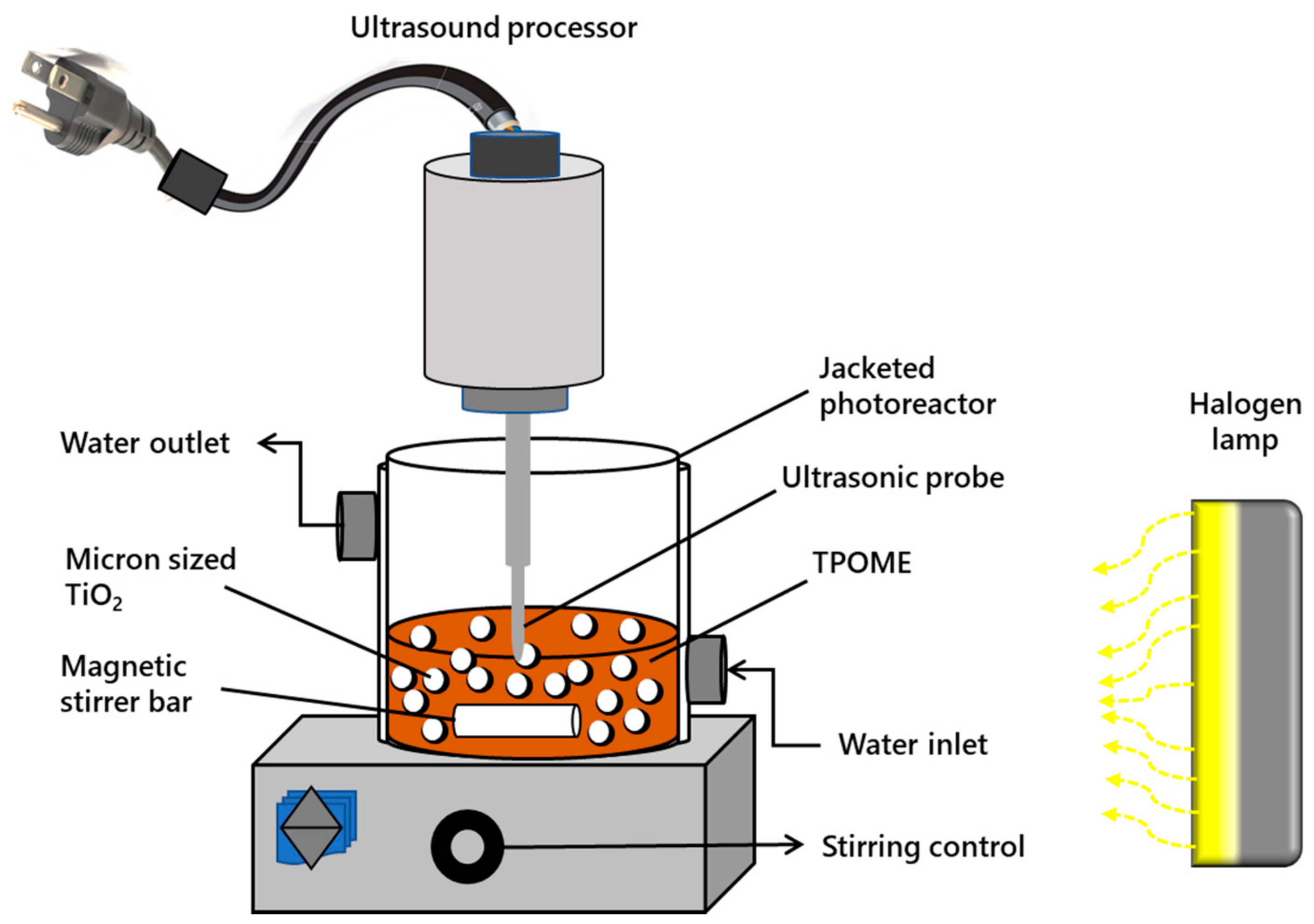 Ultrasound processor

Jacketed photoreactor

Halogen lamp

Water outlet

Ultrasonic probe

Micron sized $TiO_2$

TPOME

Magnetic stirrer bar

Water inlet

Stirring control