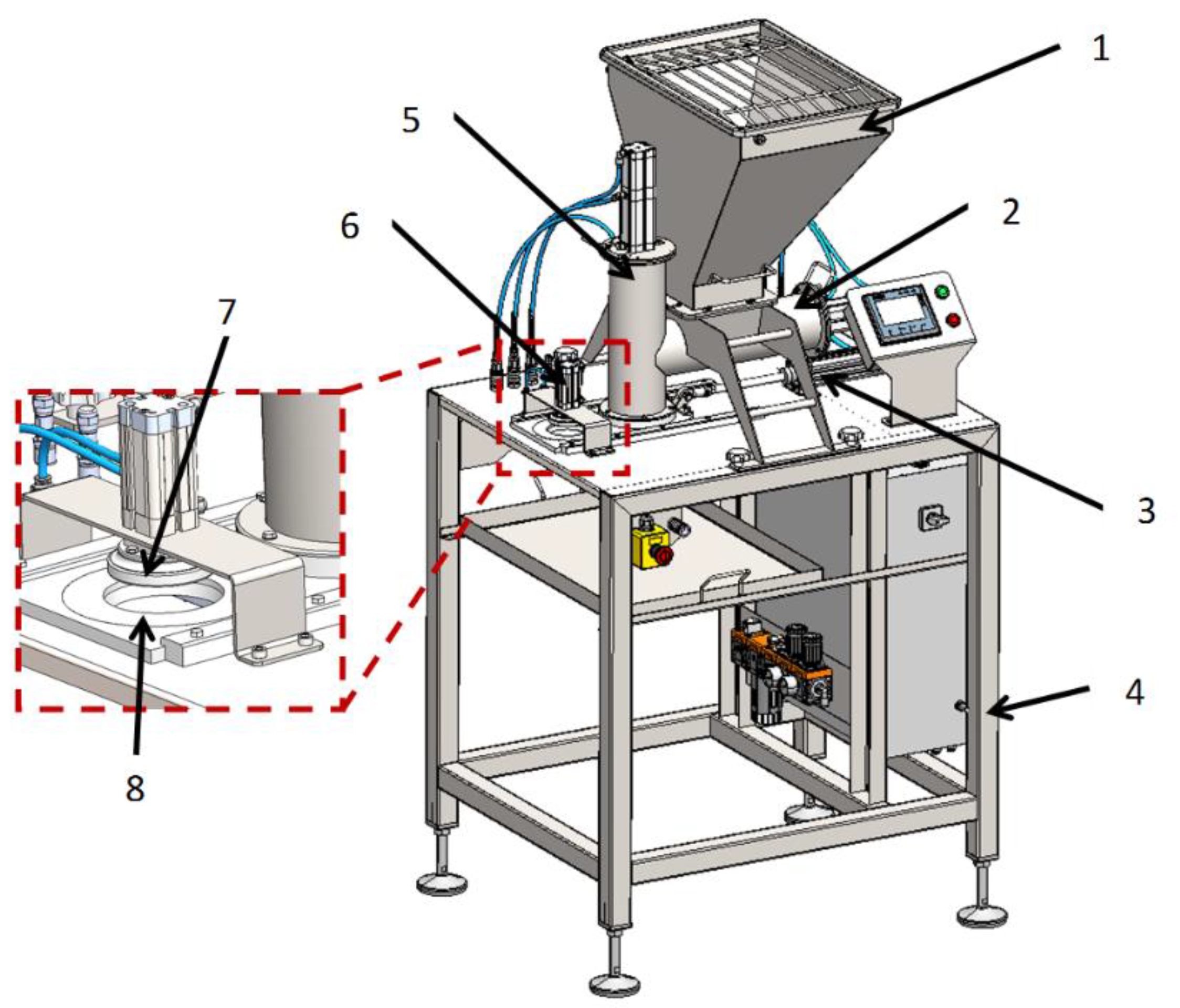 1
5
2
6
7
3
4
8