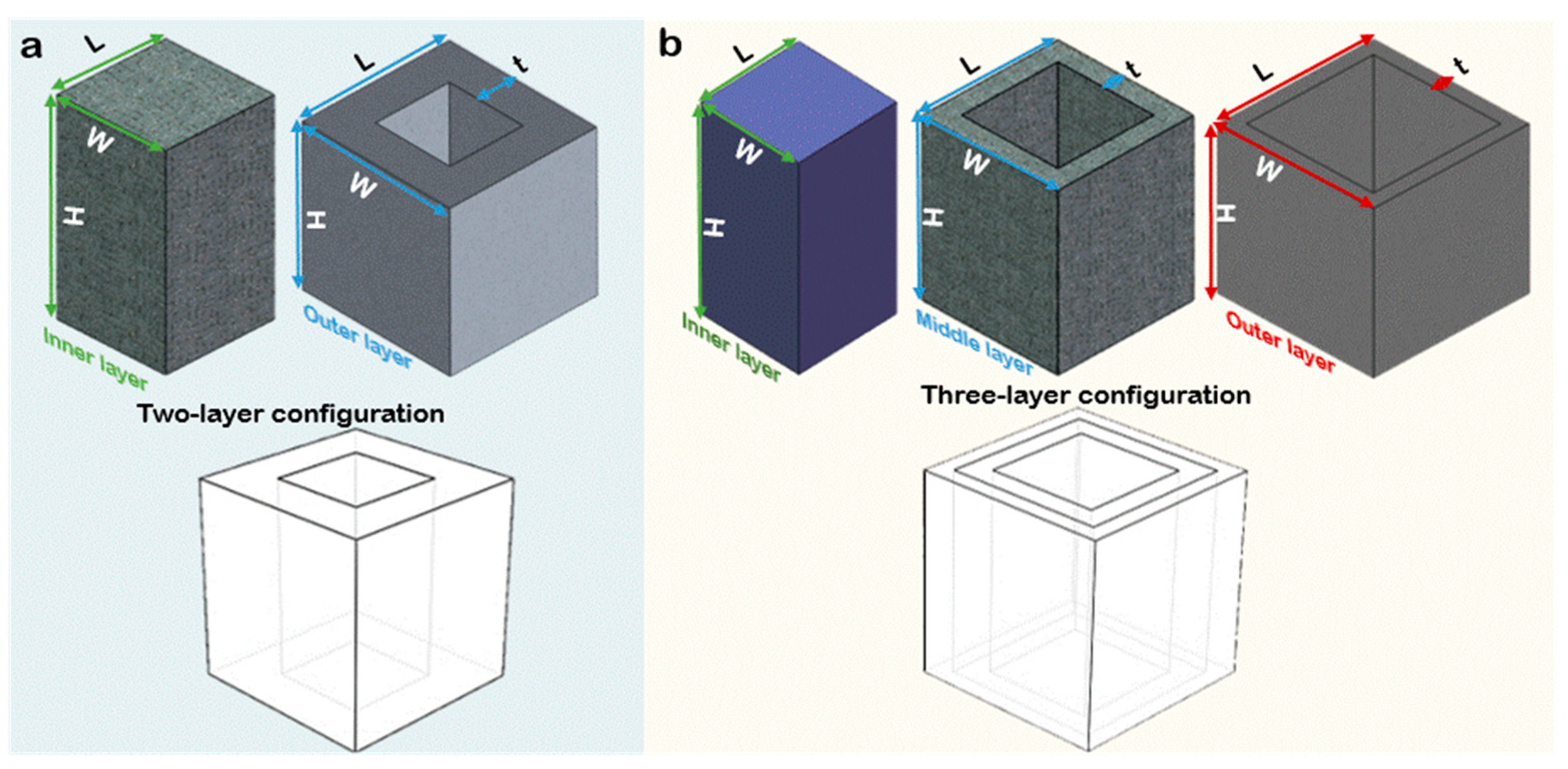 a

L
W
H
Inner layer

L
t
W
H
Outer layer

Two-layer configuration

b

L
W
H
Inner layer

L
t
W
H
Middle layer

L
t
W
H
Outer layer

Three-layer configuration