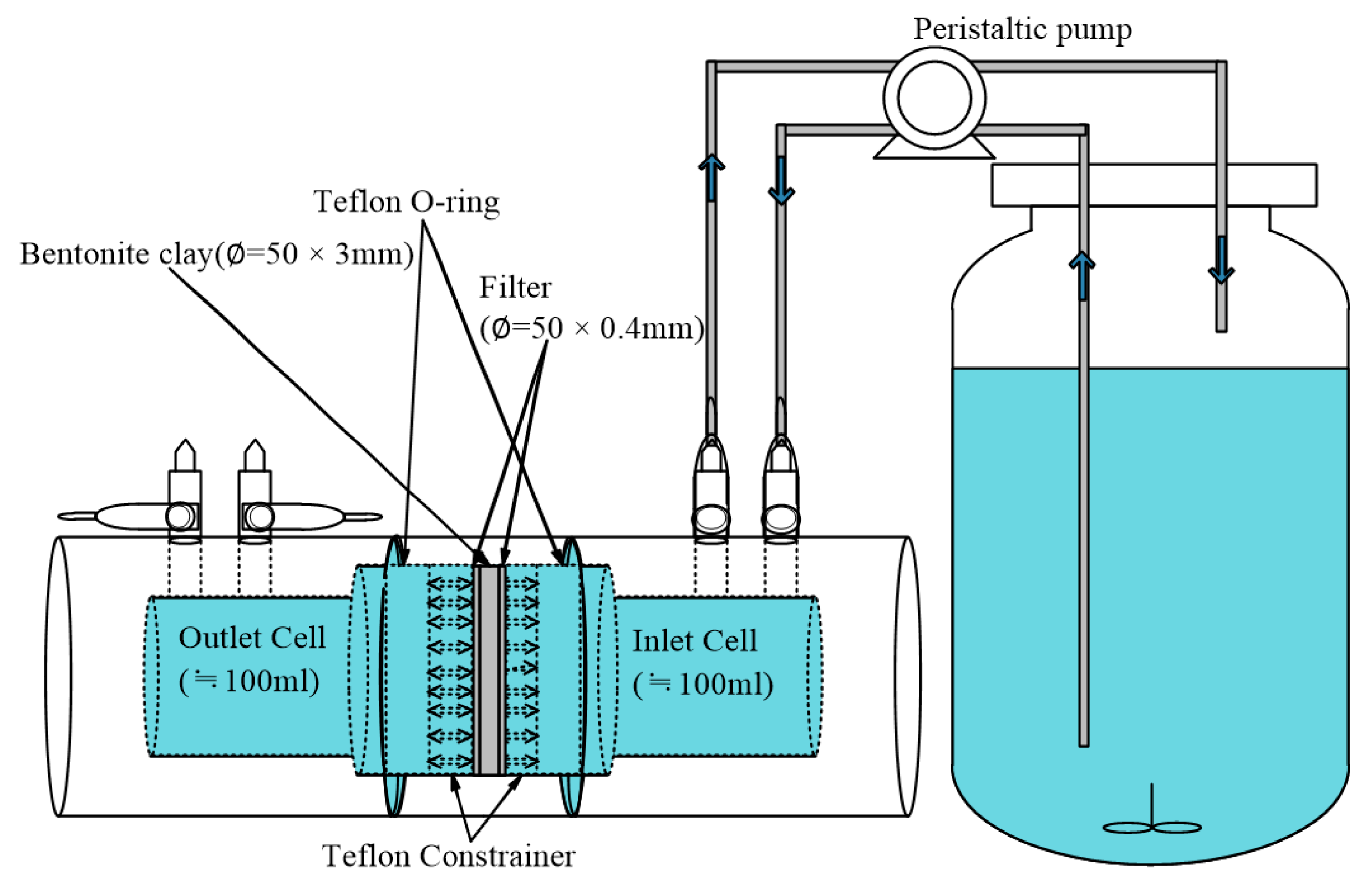 Peristaltic pump

Teflon O-ring

Bentonite clay(Ø=50 × 3mm)

Filter
(Ø=50 × 0.4mm)

Outlet Cell
(≒100ml)

Inlet Cell
(≒100ml)

Teflon Constrainer