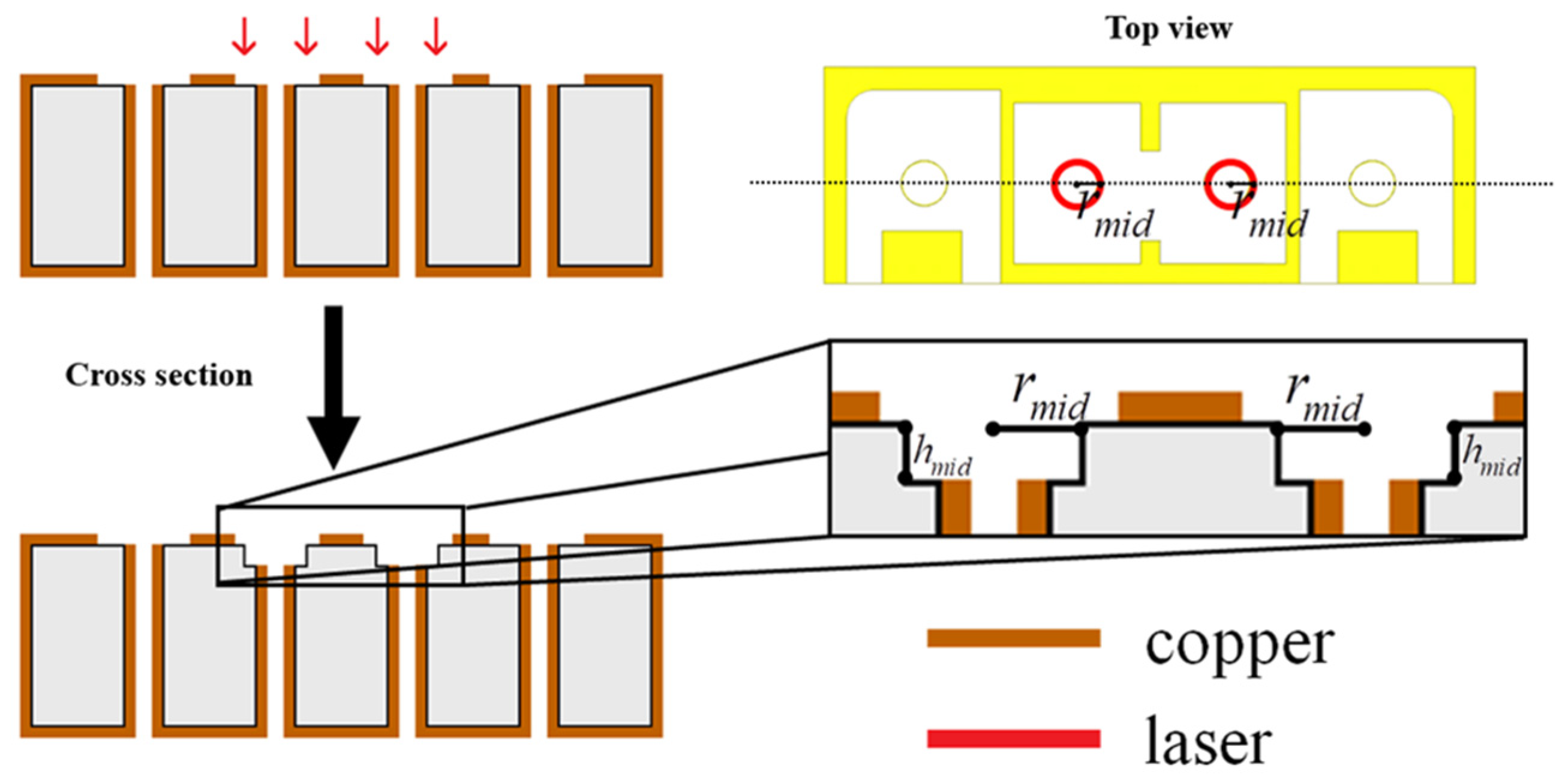 Top view

$r_{mid}$ $r_{mid}$

Cross section

$r_{mid}$ $r_{mid}$

$h_{mid}$ $h_{mid}$

copper

laser