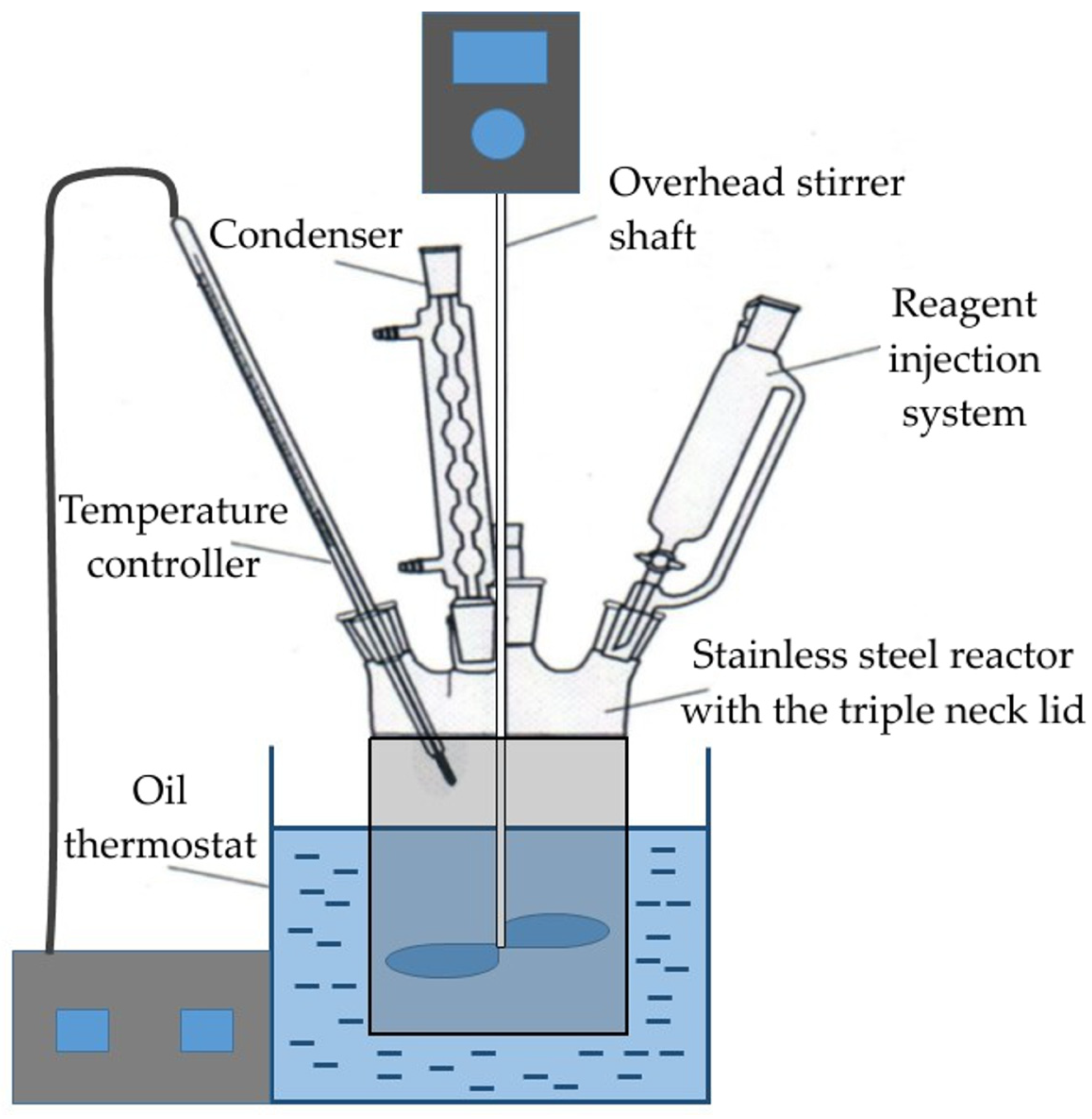 Overhead stirrer shaft

Condenser

Reagent injection system

Temperature controller

Stainless steel reactor with the triple neck lid

Oil thermostat