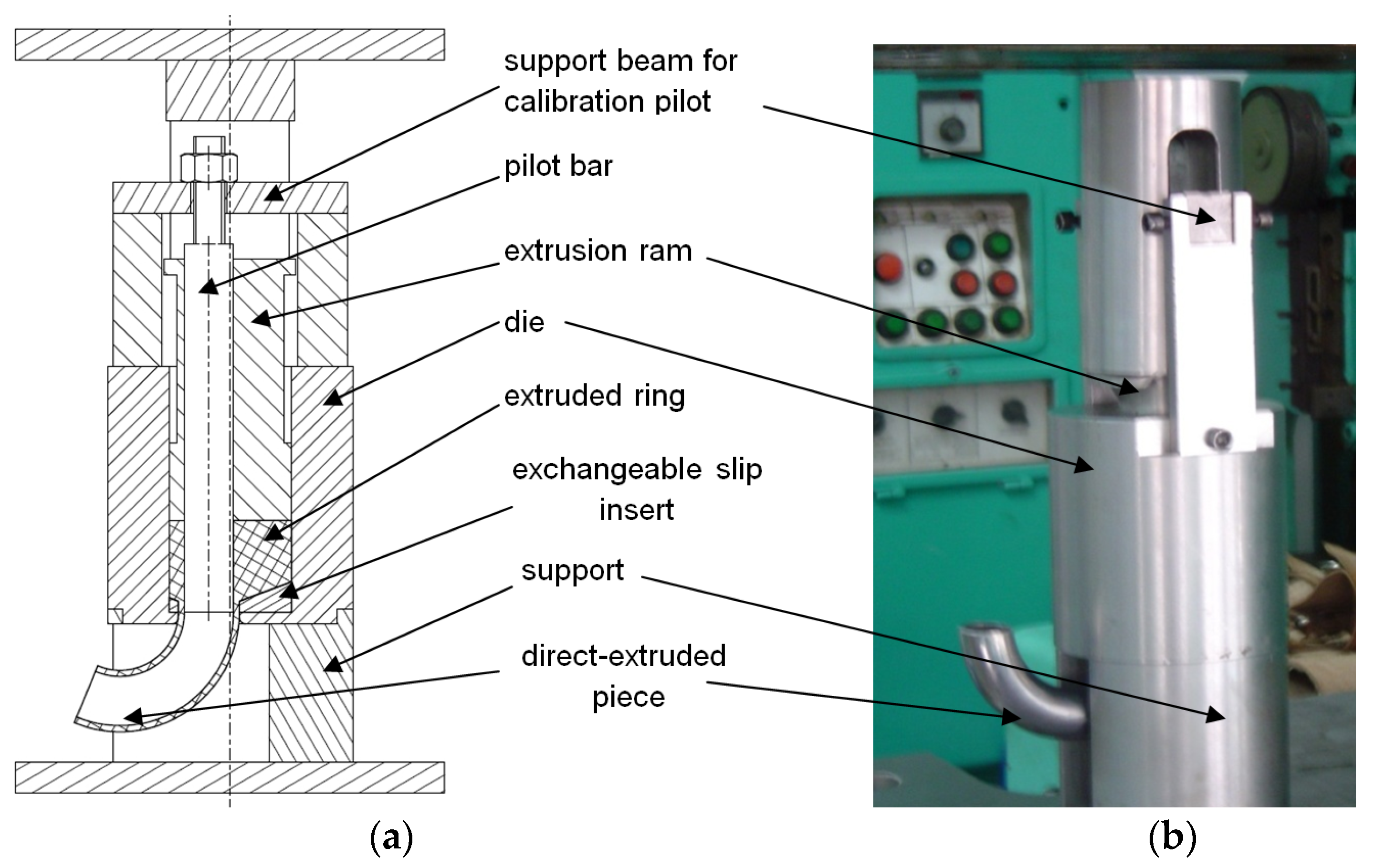 support beam for calibration pilot

pilot bar

extrusion ram

die

extruded ring

exchangeable slip insert

support

direct-extruded piece

(a)

(b)