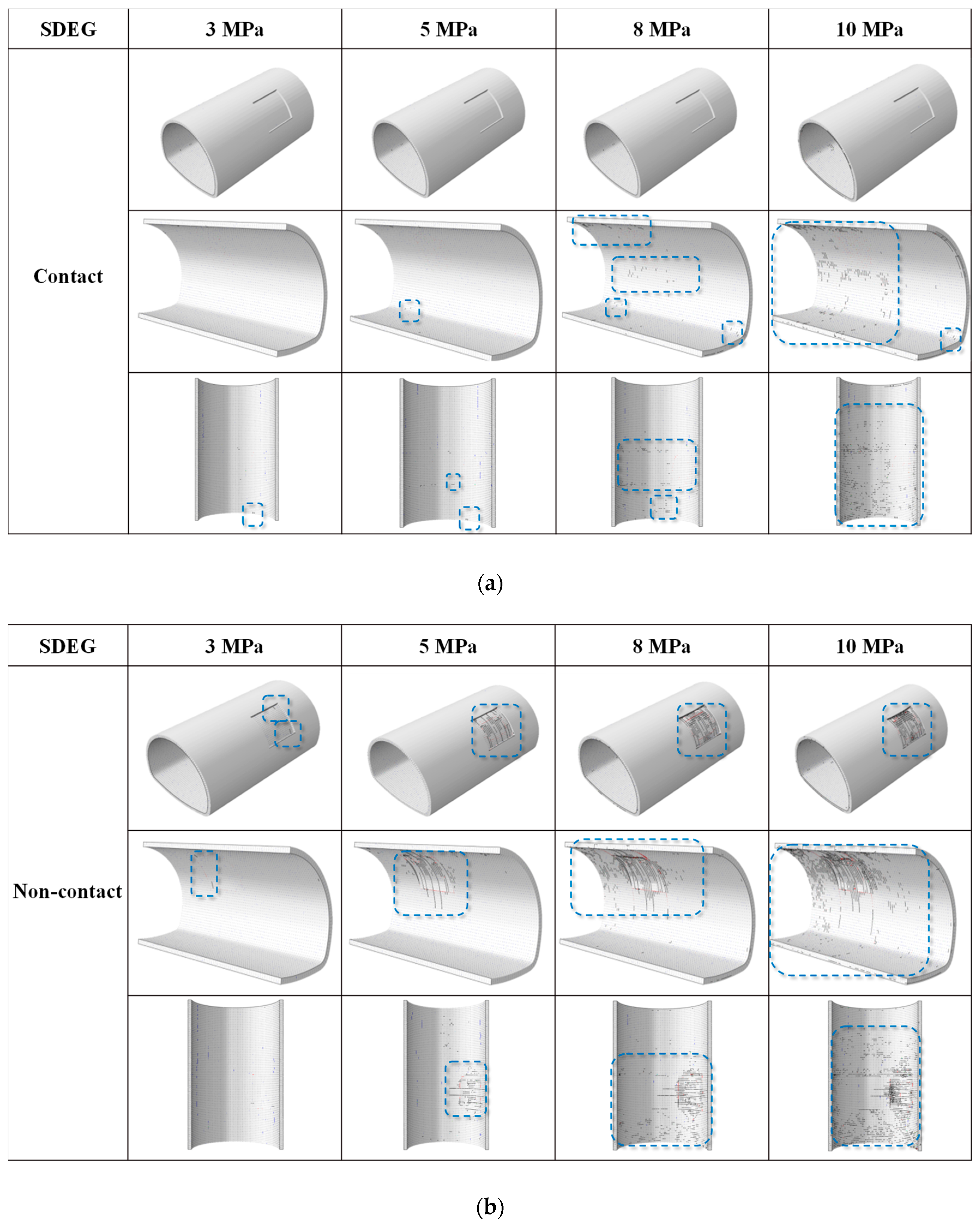 | SDEG | 3 MPa | 5 MPa | 8 MPa | 10 MPa |
|---|---|---|---|---|
| Contact | | | | |

(a)

| SDEG | 3 MPa | 5 MPa | 8 MPa | 10 MPa |
|---|---|---|---|---|
| Non-contact | | | | |

(b)