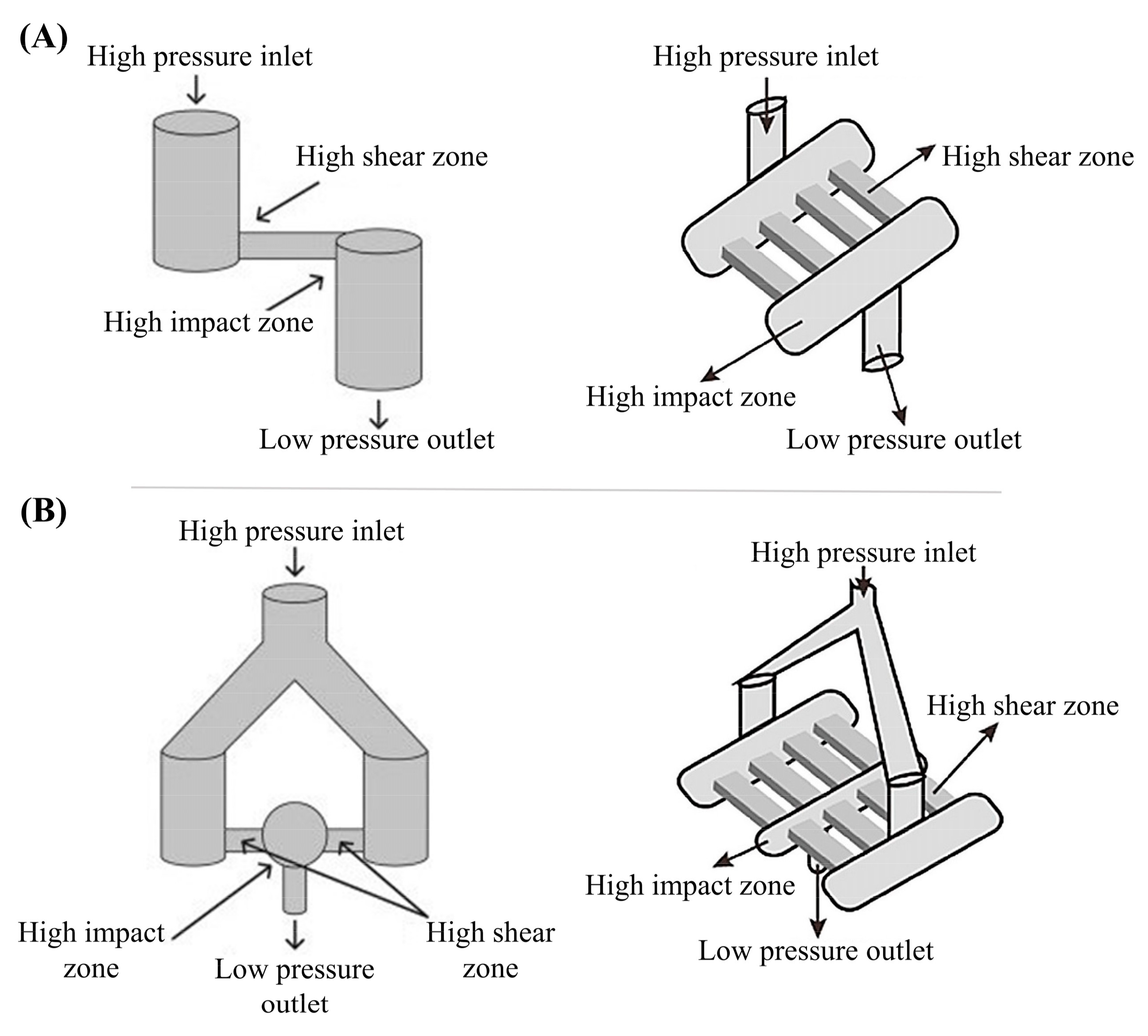 (A)
High pressure inlet
High shear zone
High impact zone
Low pressure outlet

High pressure inlet
High shear zone
High impact zone
Low pressure outlet

(B)
High pressure inlet
High impact zone
Low pressure outlet
High shear zone

High pressure inlet
High shear zone
High impact zone
Low pressure outlet