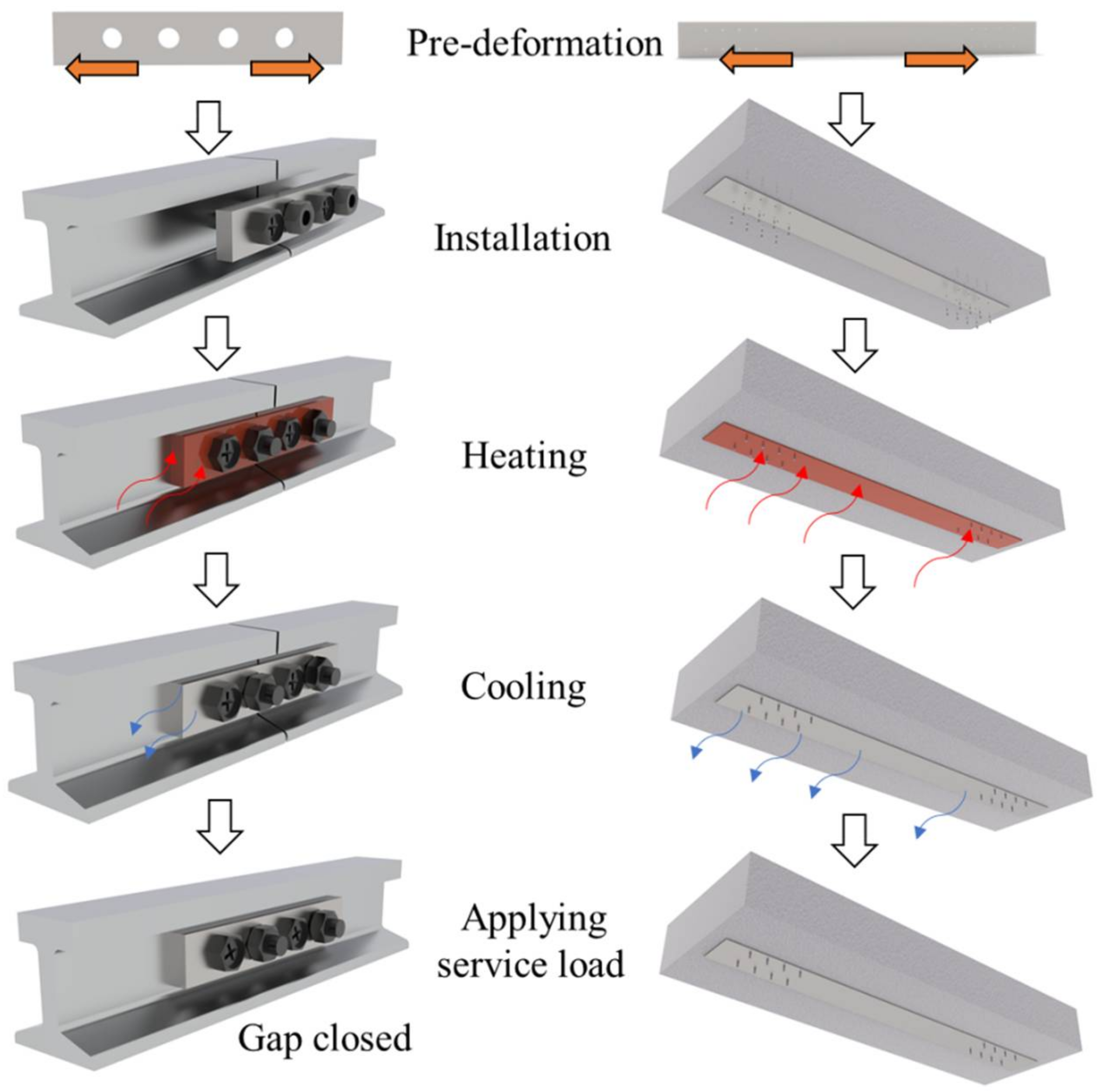 Pre-deformation

Installation

Heating

Cooling

Applying service load

Gap closed