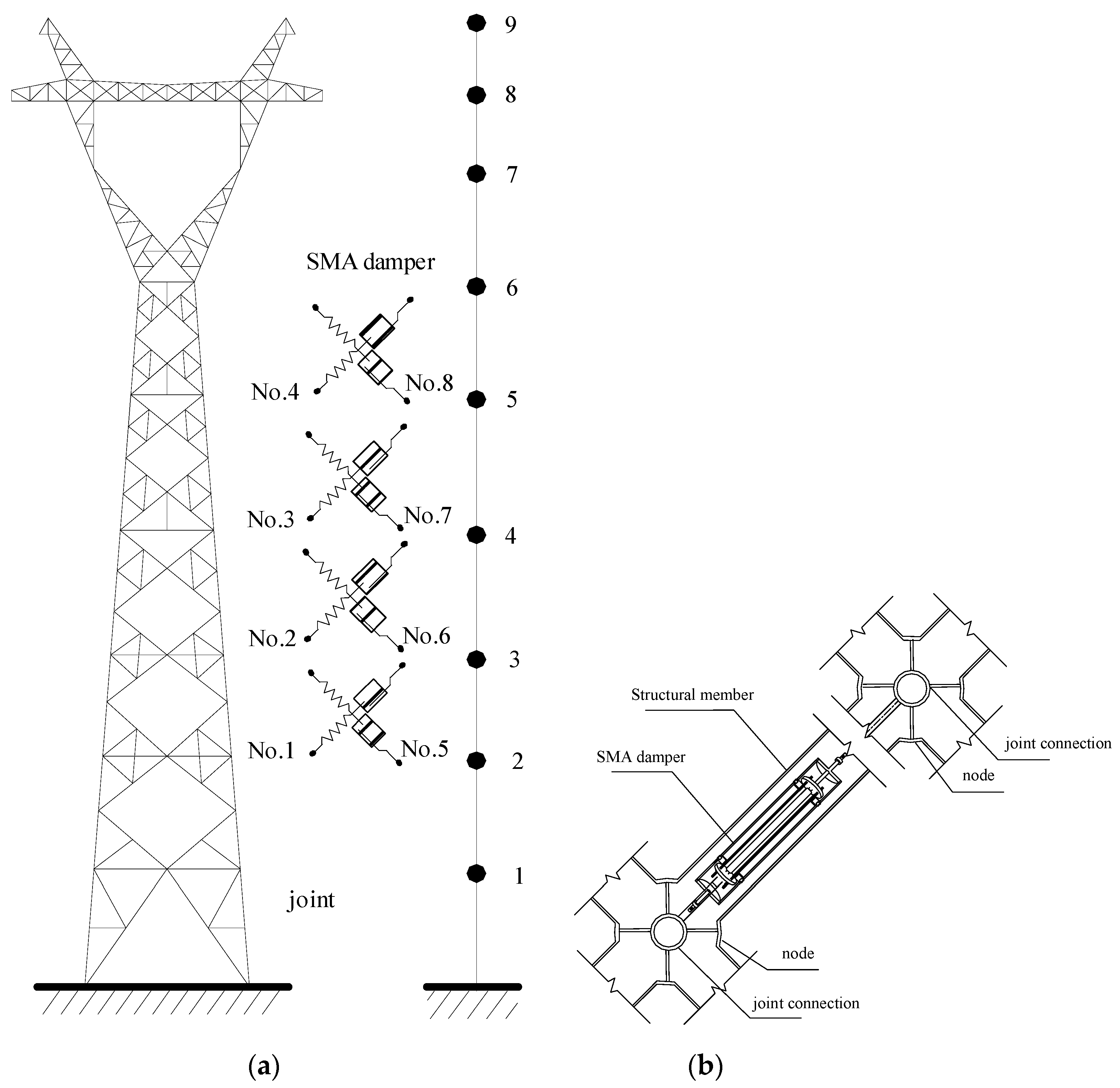 9

8

7

SMA damper

6

No.4

No.8

5

No.3

No.7

4

No.2

No.6

3

No.1

No.5

2

1

joint

Structural member

SMA damper

joint connection

node

node

joint connection

(a)

(b)