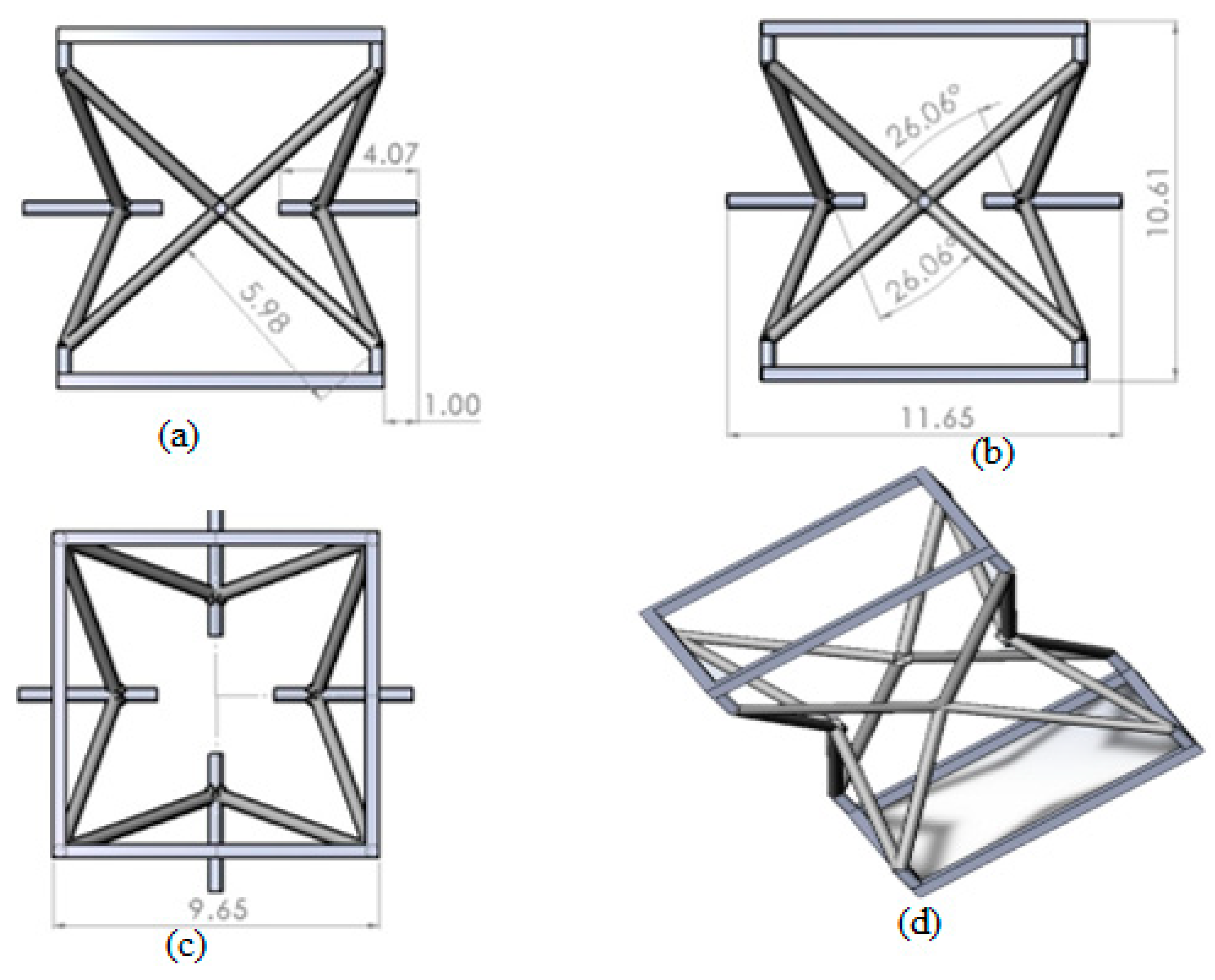 4.07
5.98
1.00
(a)
26.06°
26.06°
10.61
11.65
(b)
9.65
(c)
(d)