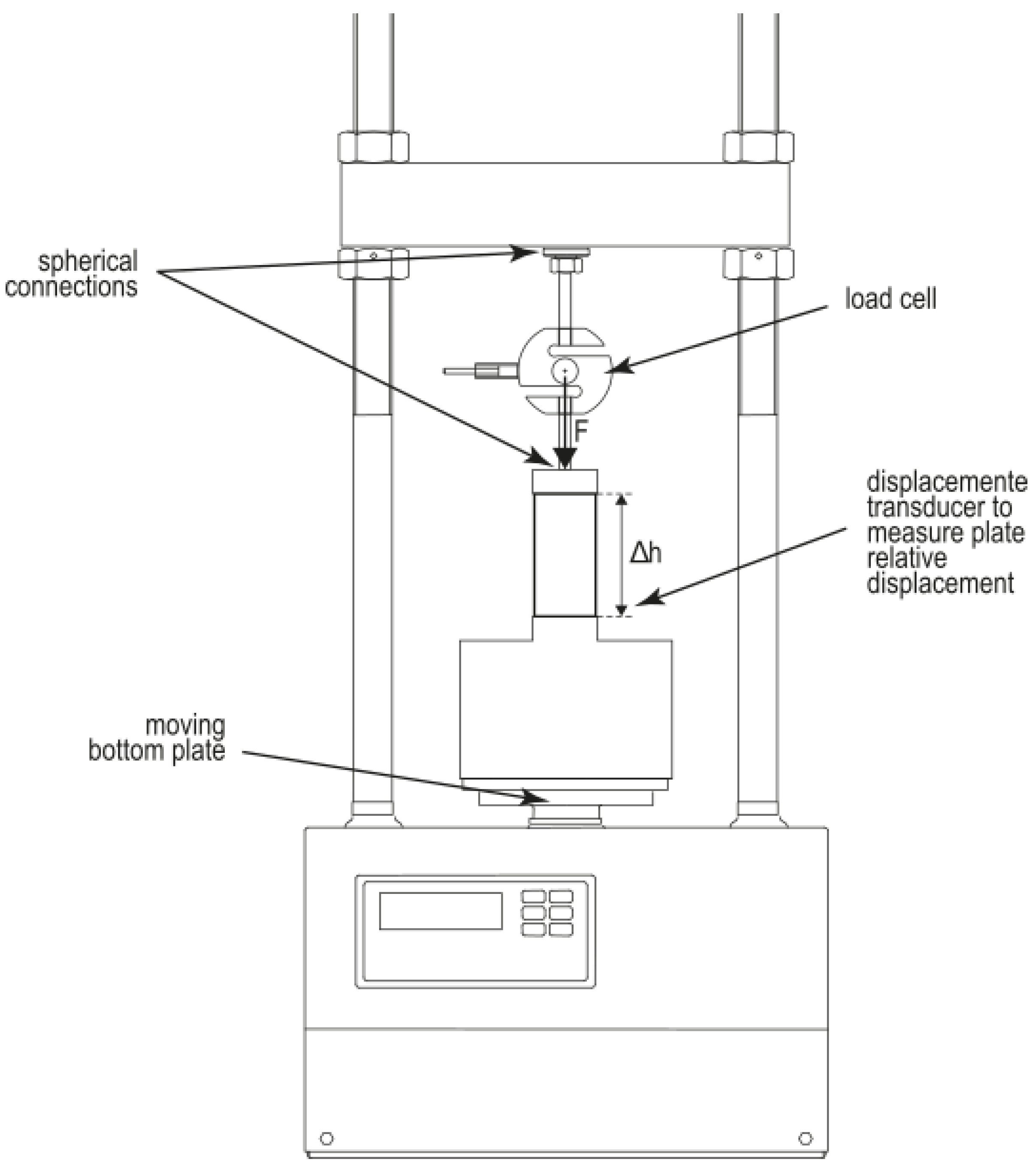 spherical connections

load cell

F

displacemente transducer to measure plate relative displacement

$\Delta h$

moving bottom plate