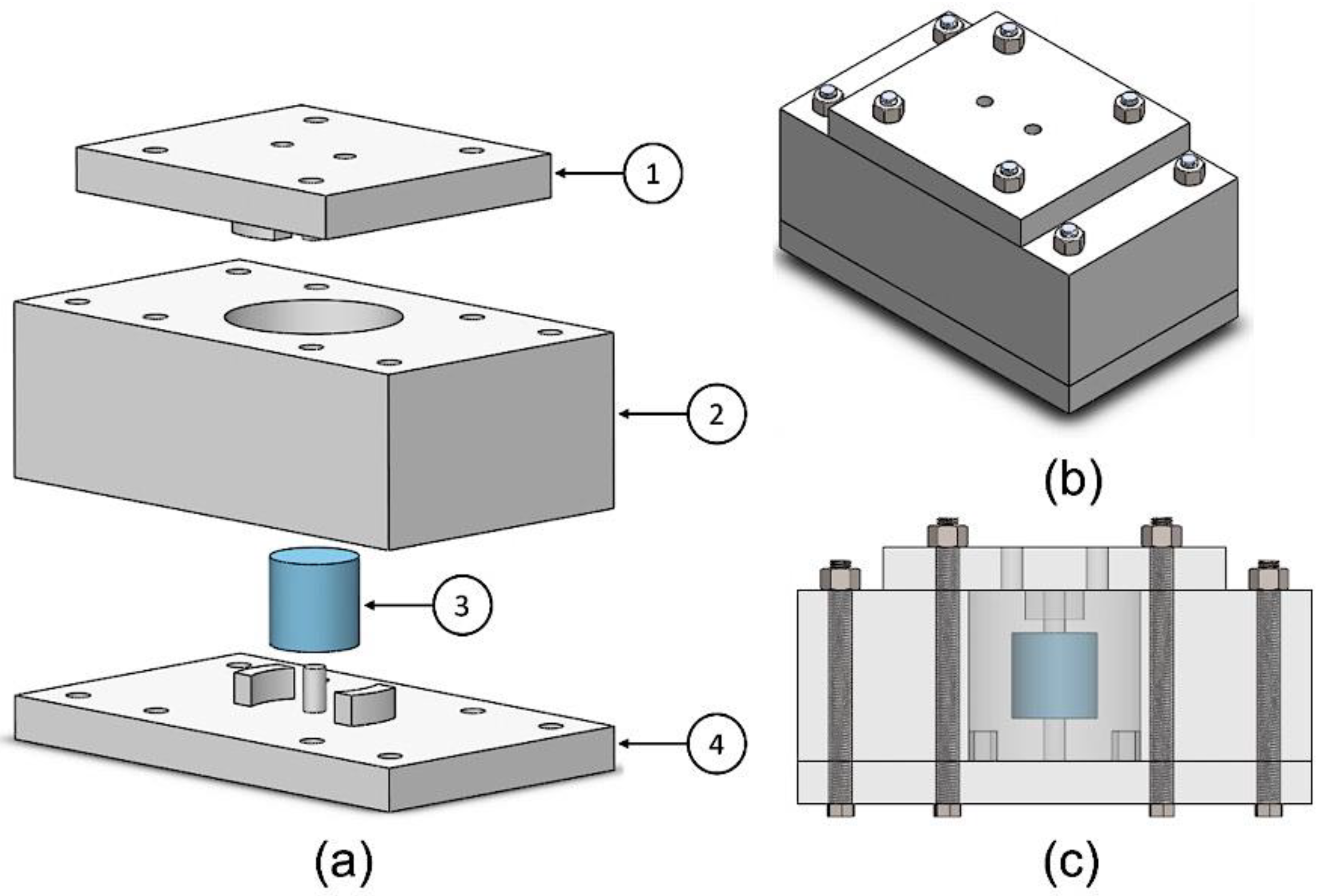 1
2
3
4
(a)
(b)
(c)