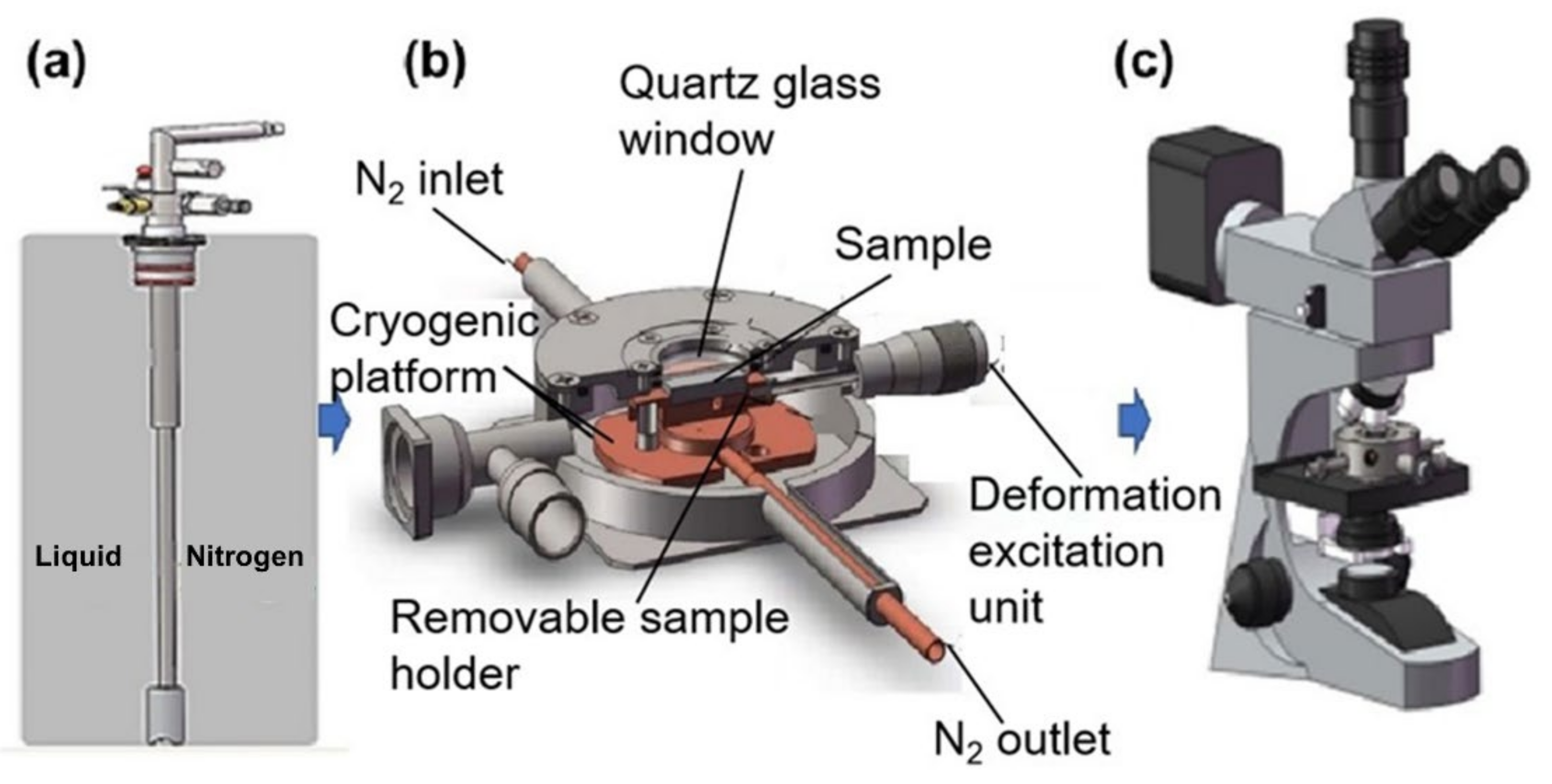 (a)

Liquid Nitrogen

(b)

Quartz glass window

$N_2$ inlet

Sample

Cryogenic platform

Deformation excitation unit

Removable sample holder

$N_2$ outlet

(c)