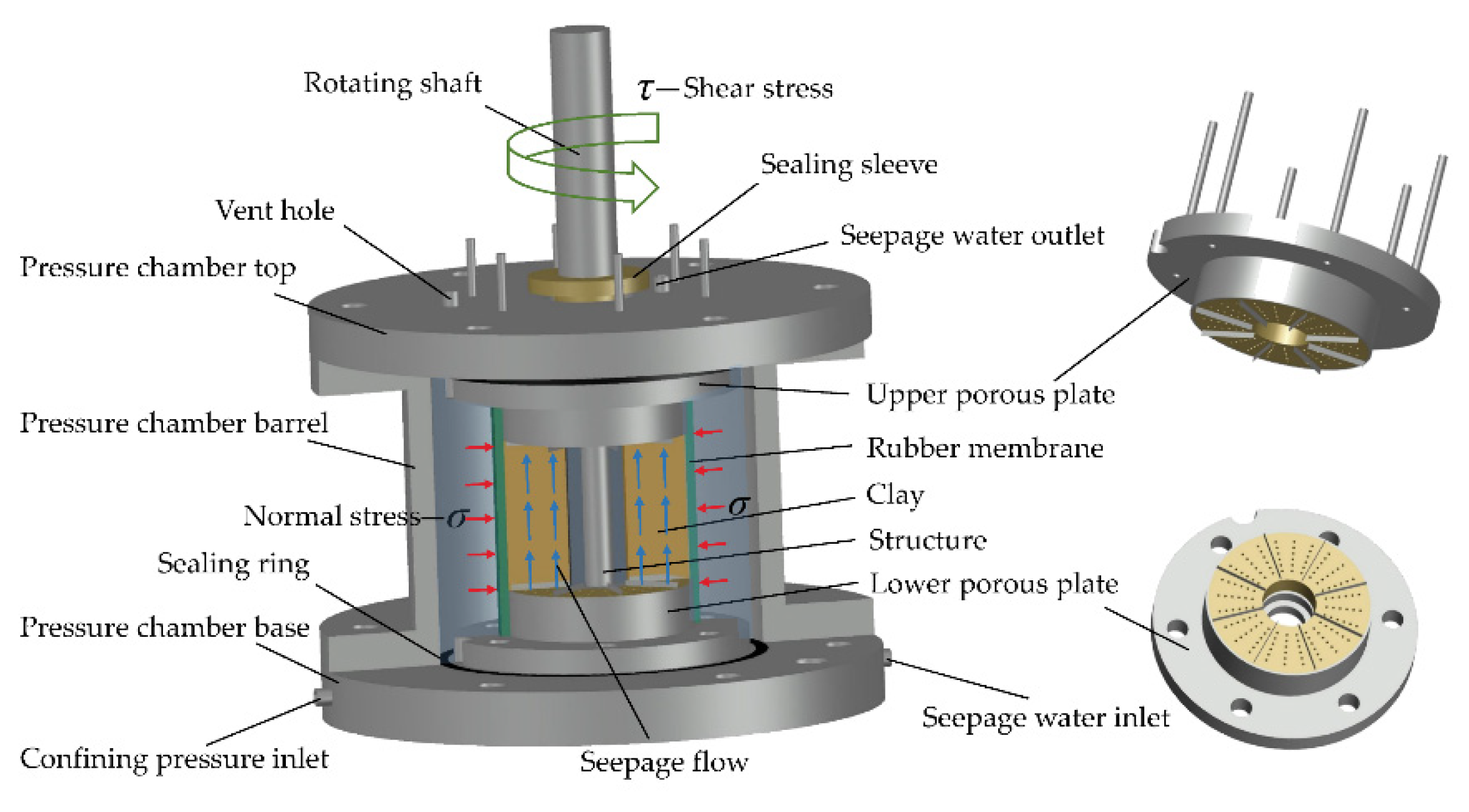 Rotating shaft
$\tau$—Shear stress
Sealing sleeve
Vent hole
Seepage water outlet
Pressure chamber top
Upper porous plate
Pressure chamber barrel
Rubber membrane
Clay
Normal stress—$\sigma$
$\sigma$
Structure
Sealing ring
Lower porous plate
Pressure chamber base
Seepage water inlet
Confining pressure inlet
Seepage flow