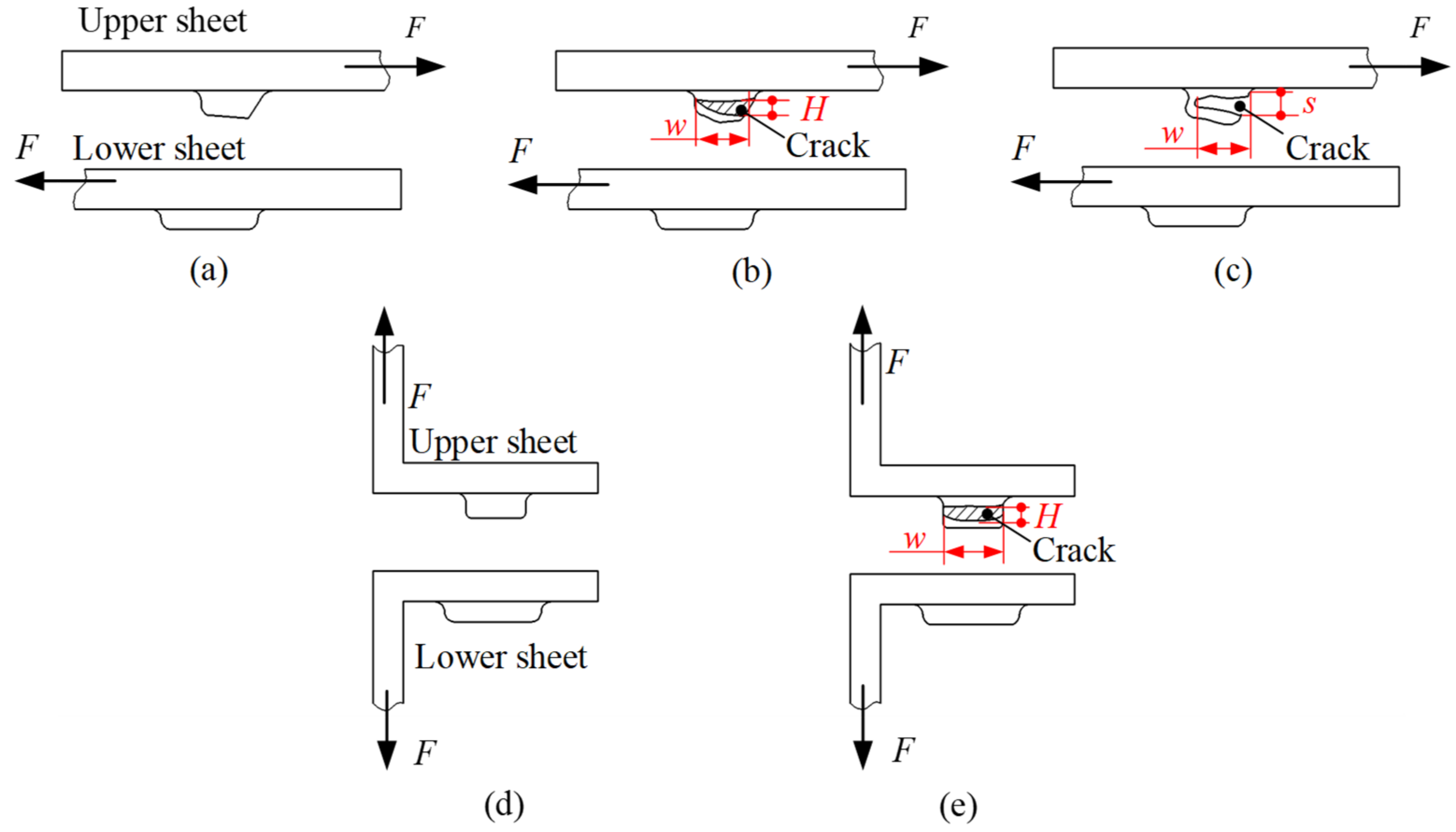 Upper sheet
$F$
$F$
Lower sheet
(a)

$F$
$H$
$w$
Crack
$F$
(b)

$F$
$s$
$w$
Crack
$F$
(c)

$F$
Upper sheet
Lower sheet
$F$
(d)

$F$
$H$
$w$
Crack
$F$
(e)