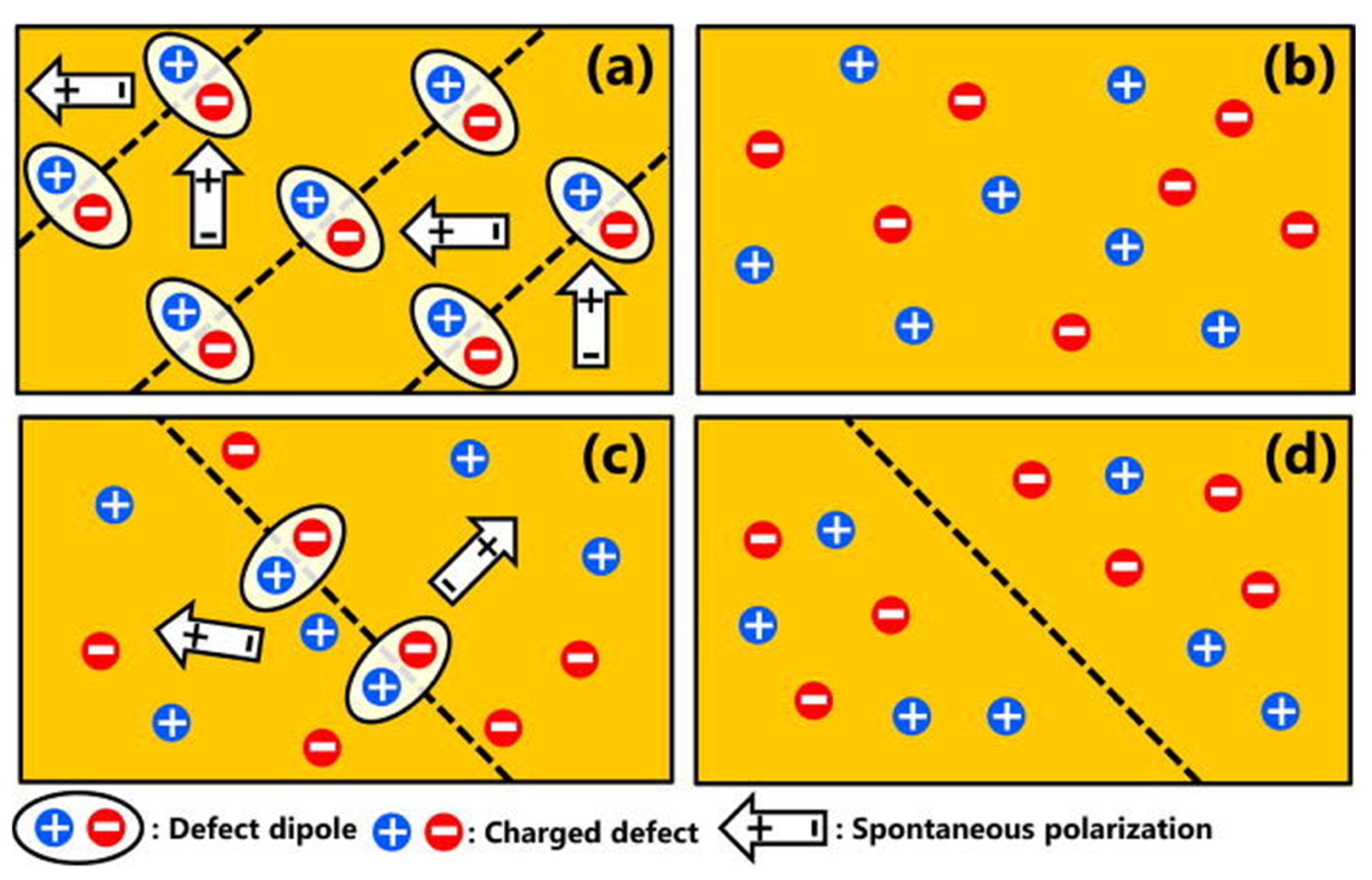 (a)

(b)

(c)

(d)

: Defect dipole : Charged defect : Spontaneous polarization