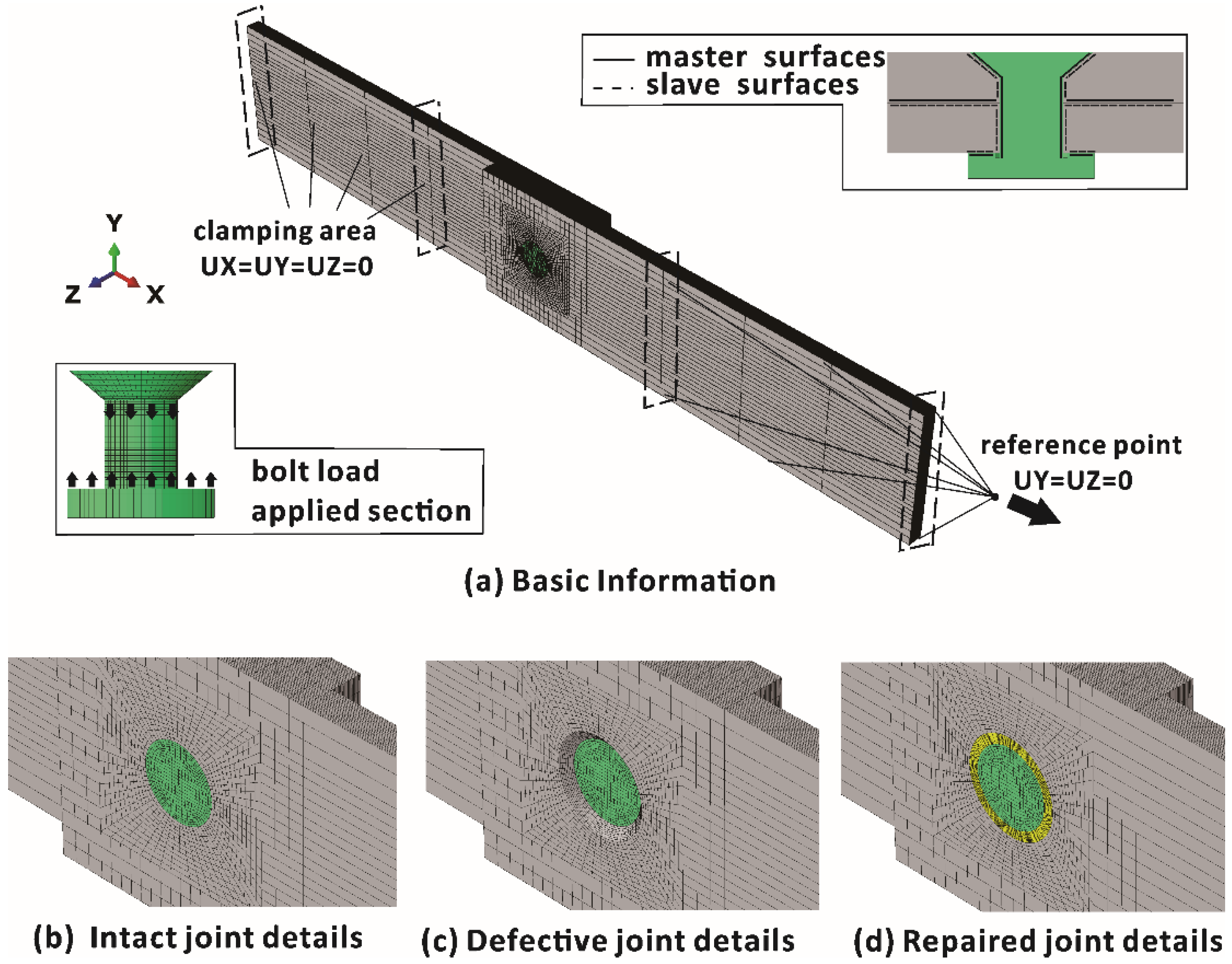 master surfaces
slave surfaces

Y
Z
X

clamping area
UX=UY=UZ=0

bolt load
applied section

reference point
UY=UZ=0

(a) Basic Information

(b) Intact joint details

(c) Defective joint details

(d) Repaired joint details