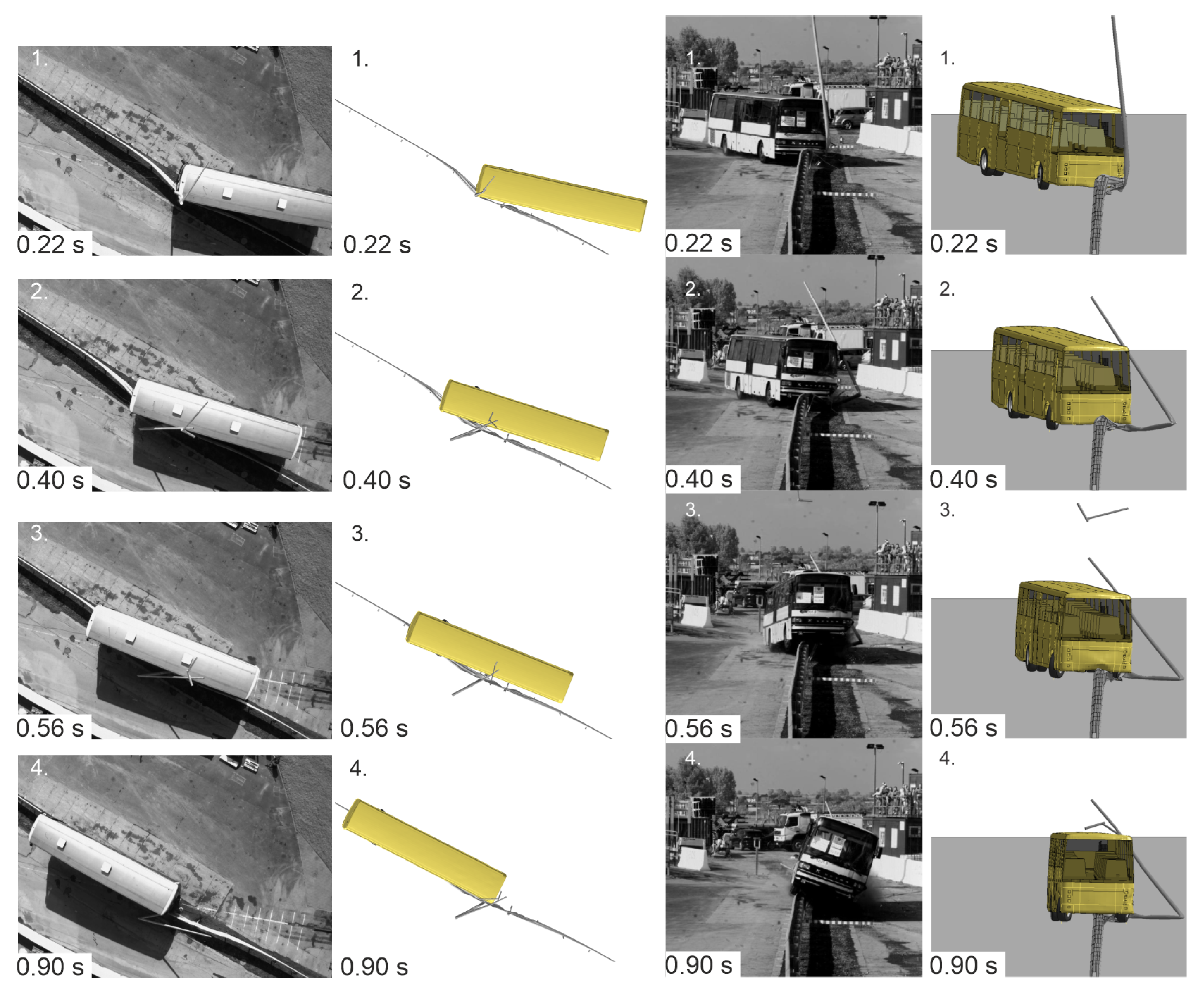 1.
0.22 s

1.
0.22 s

1.
0.22 s

1.
0.22 s

2.
0.40 s

2.
0.40 s

2.
0.40 s

2.
0.40 s

3.
0.56 s

3.
0.56 s

3.
0.56 s

3.
0.56 s

4.
0.90 s

4.
0.90 s

4.
0.90 s

4.
0.90 s