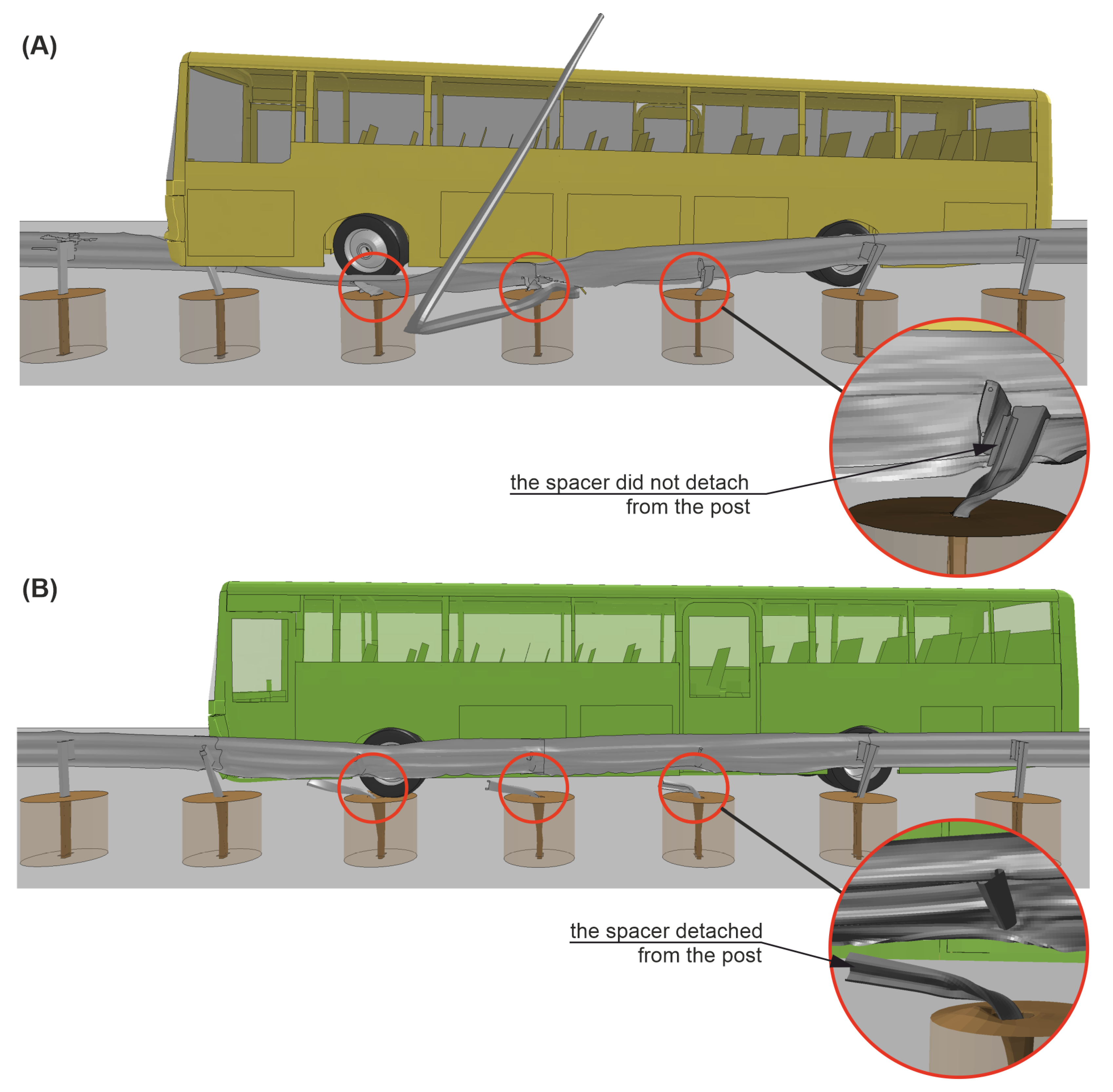 (A)

the spacer did not detach from the post

(B)

the spacer detached from the post