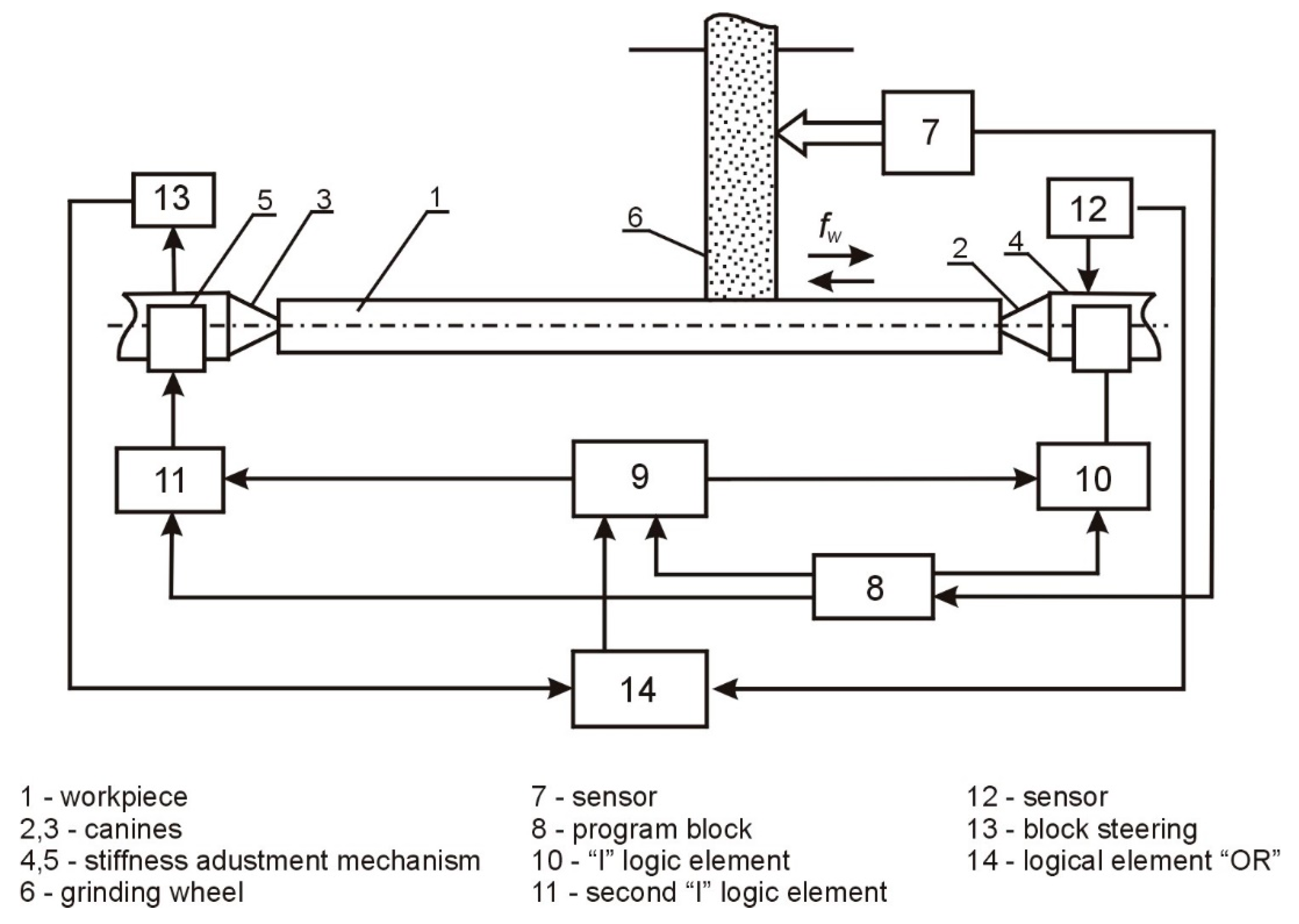 7

13

5

3

1

6

$f_w$

2

4

12

11

9

10

8

14

1 - workpiece
2,3 - canines
4,5 - stiffness adustment mechanism
6 - grinding wheel

7 - sensor
8 - program block
10 - “I” logic element
11 - second “I” logic element

12 - sensor
13 - block steering
14 - logical element “OR”