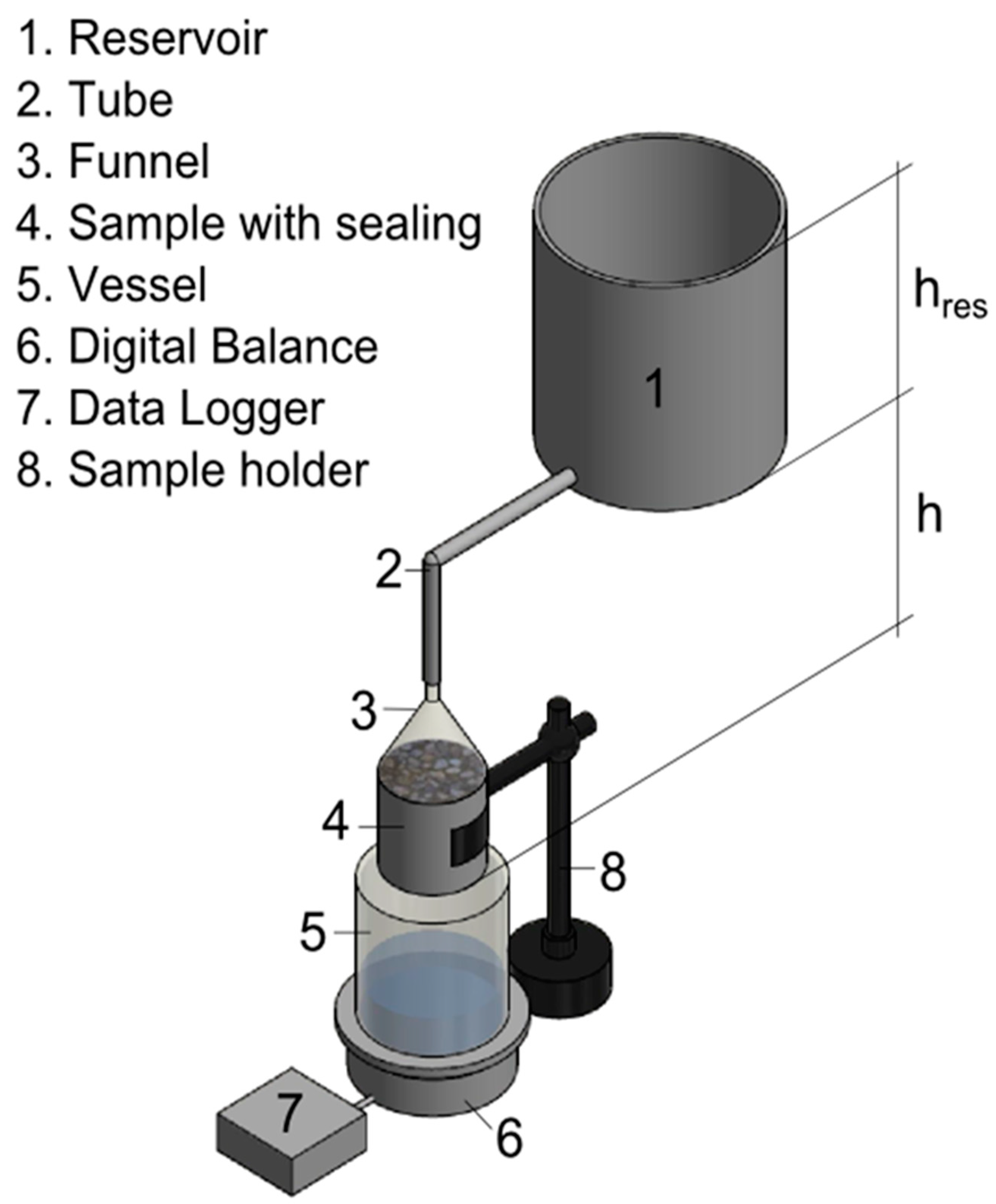 1. Reservoir
2. Tube
3. Funnel
4. Sample with sealing
5. Vessel
6. Digital Balance
7. Data Logger
8. Sample holder

$h_{res}$

1

h

2

3

4

8

5

7

6